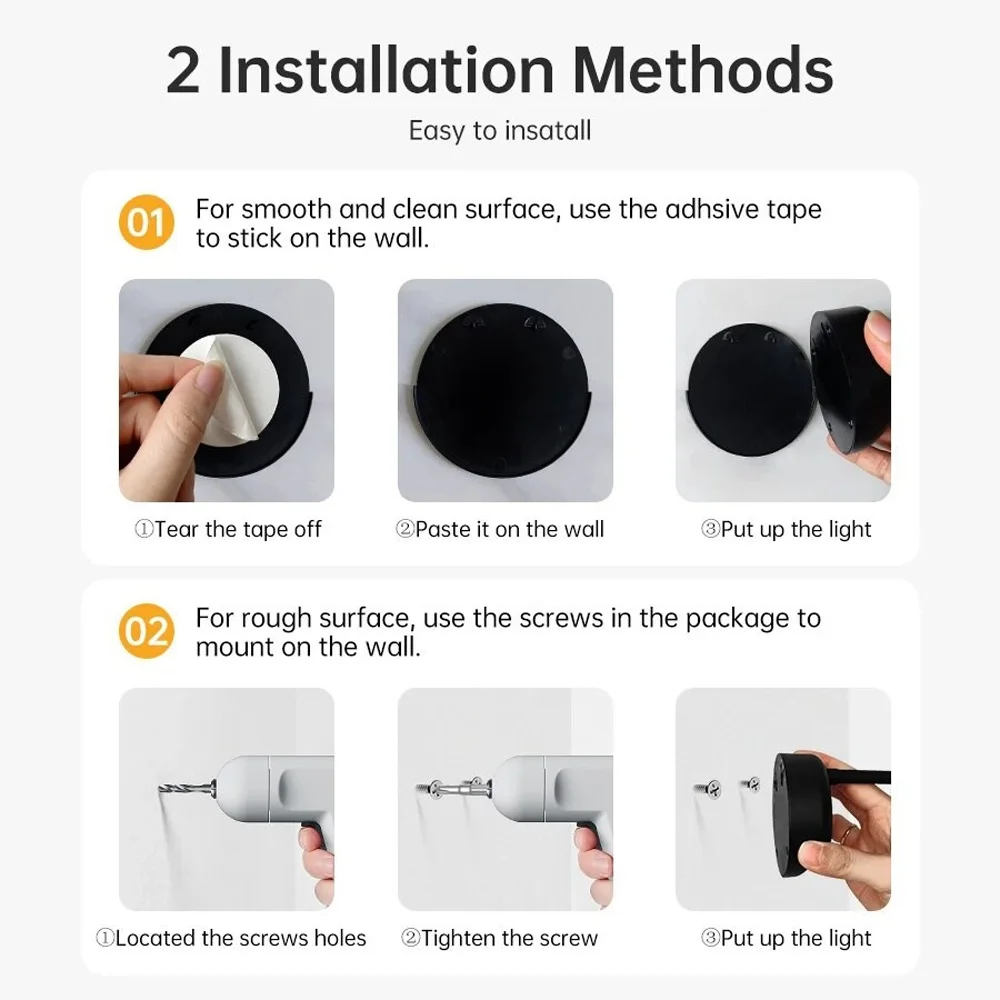 2 Installation Methods

Easy to insatall

01 For smooth and clean surface, use the adhsive tape to stick on the wall.

①Tear the tape off

②Paste it on the wall

③Put up the light

02 For rough surface, use the screws in the package to mount on the wall.

①Located the screws holes

②Tighten the screw

③Put up the light