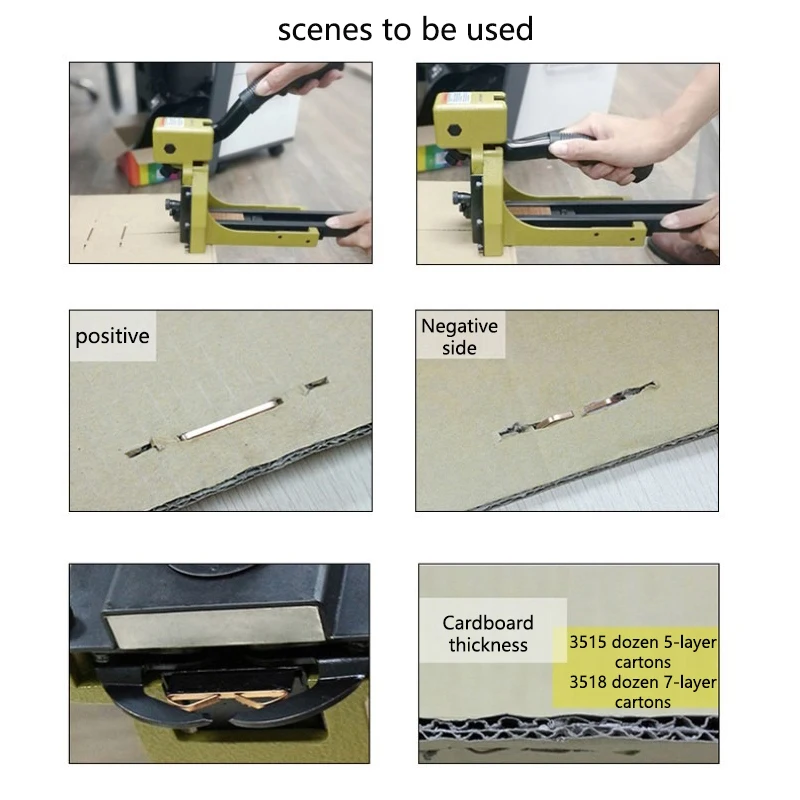 scenes to be used

positive

Negative side

Cardboard thickness

3515 dozen 5-layer cartons
3518 dozen 7-layer cartons