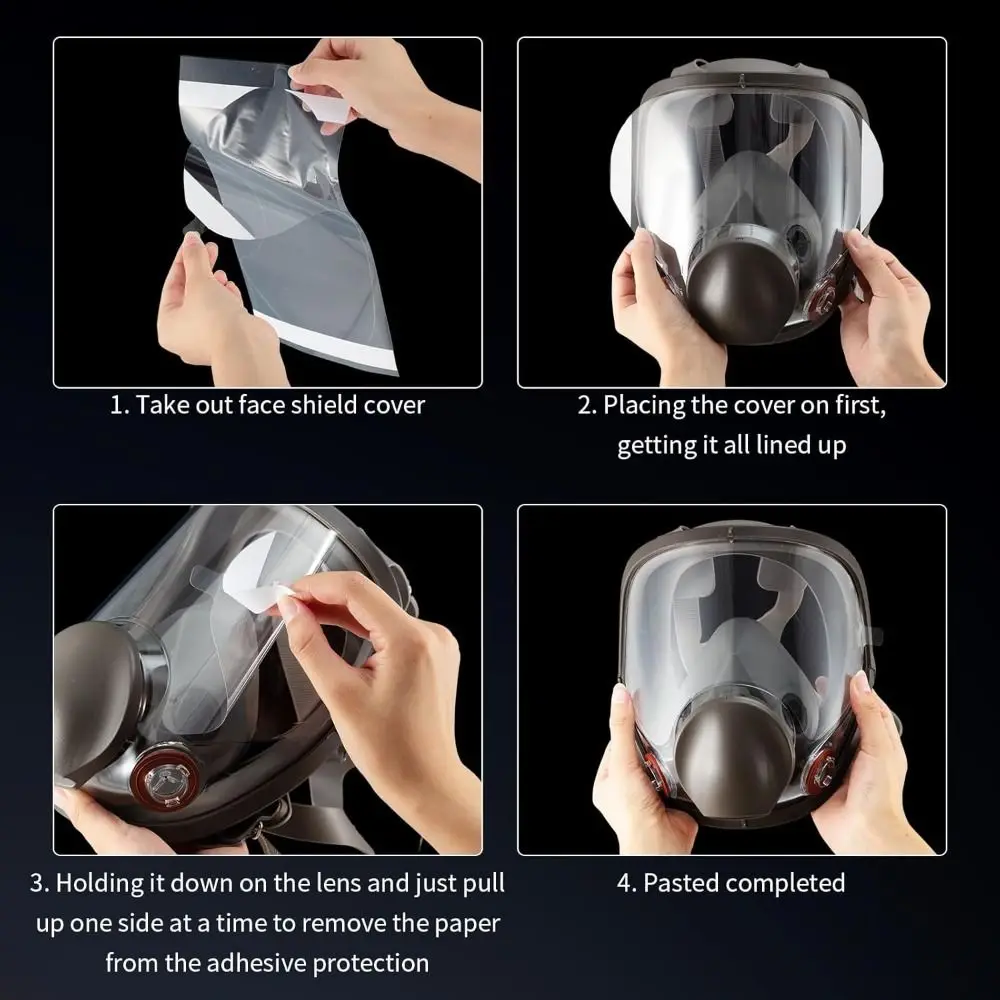 1. Take out face shield cover

2. Placing the cover on first, getting it all lined up

3. Holding it down on the lens and just pull up one side at a time to remove the paper from the adhesive protection

4. Pasted completed