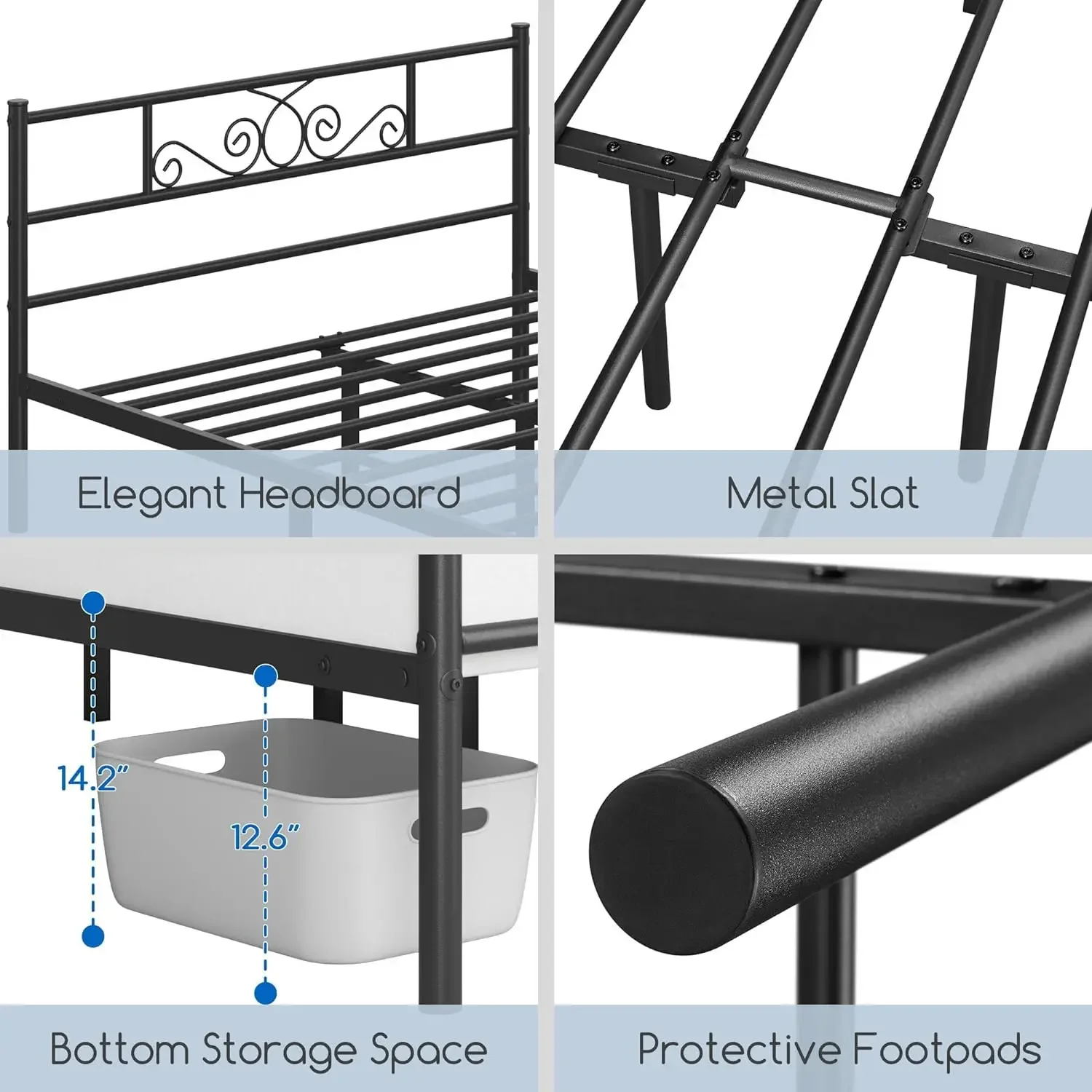 Elegant Headboard

Metal Slat

14.2"

12.6"

Bottom Storage Space

Protective Footpads