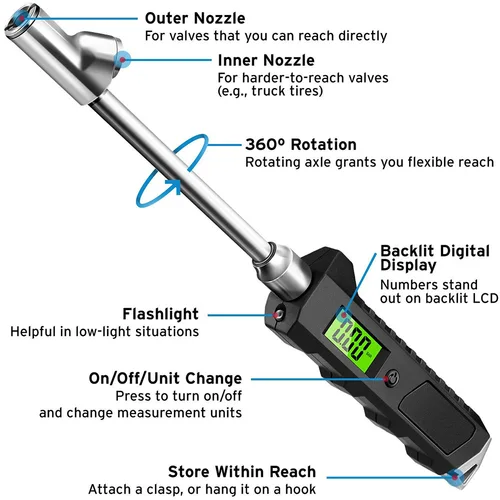 Outer Nozzle
For valves that you can reach directly

Inner Nozzle
For harder-to-reach valves (e.g., truck tires)

360º Rotation
Rotating axle grants you flexible reach

Backlit Digital Display
Numbers stand out on backlit LCD

Flashlight
Helpful in low-light situations

0.00

On/Off/Unit Change
Press to turn on/off and change measurement units

Store Within Reach
Attach a clasp, or hang it on a hook