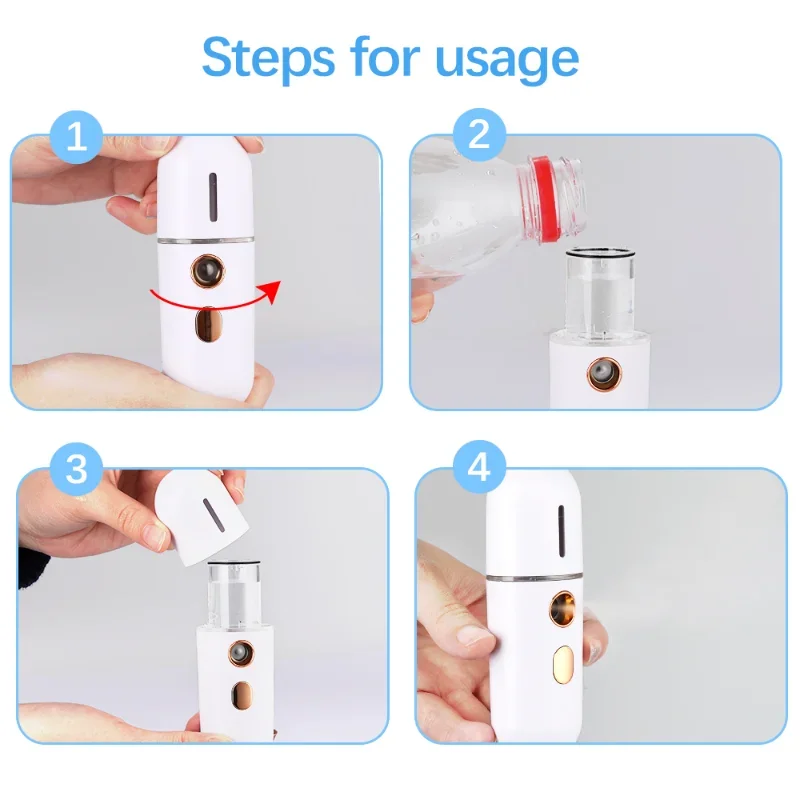 Steps for usage

1

2

3

4