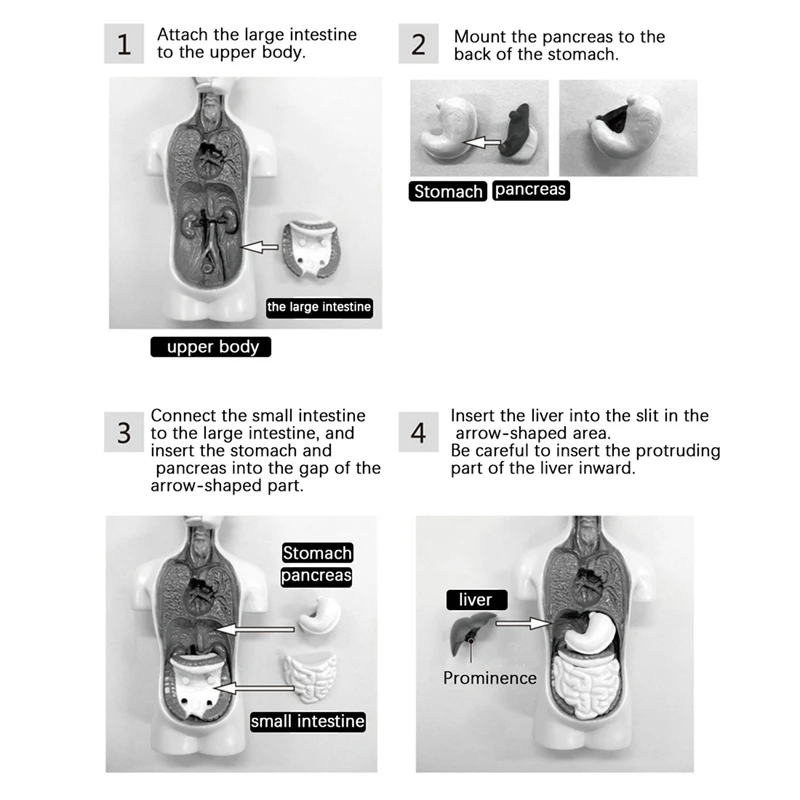 1 Attach the large intestine to the upper body.

the large intestine

upper body

2 Mount the pancreas to the back of the stomach.

Stomach pancreas

3 Connect the small intestine to the large intestine, and insert the stomach and pancreas into the gap of the arrow-shaped part.

Stomach
pancreas

small intestine

4 Insert the liver into the slit in the arrow-shaped area.
Be careful to insert the protruding part of the liver inward.

liver

Prominence