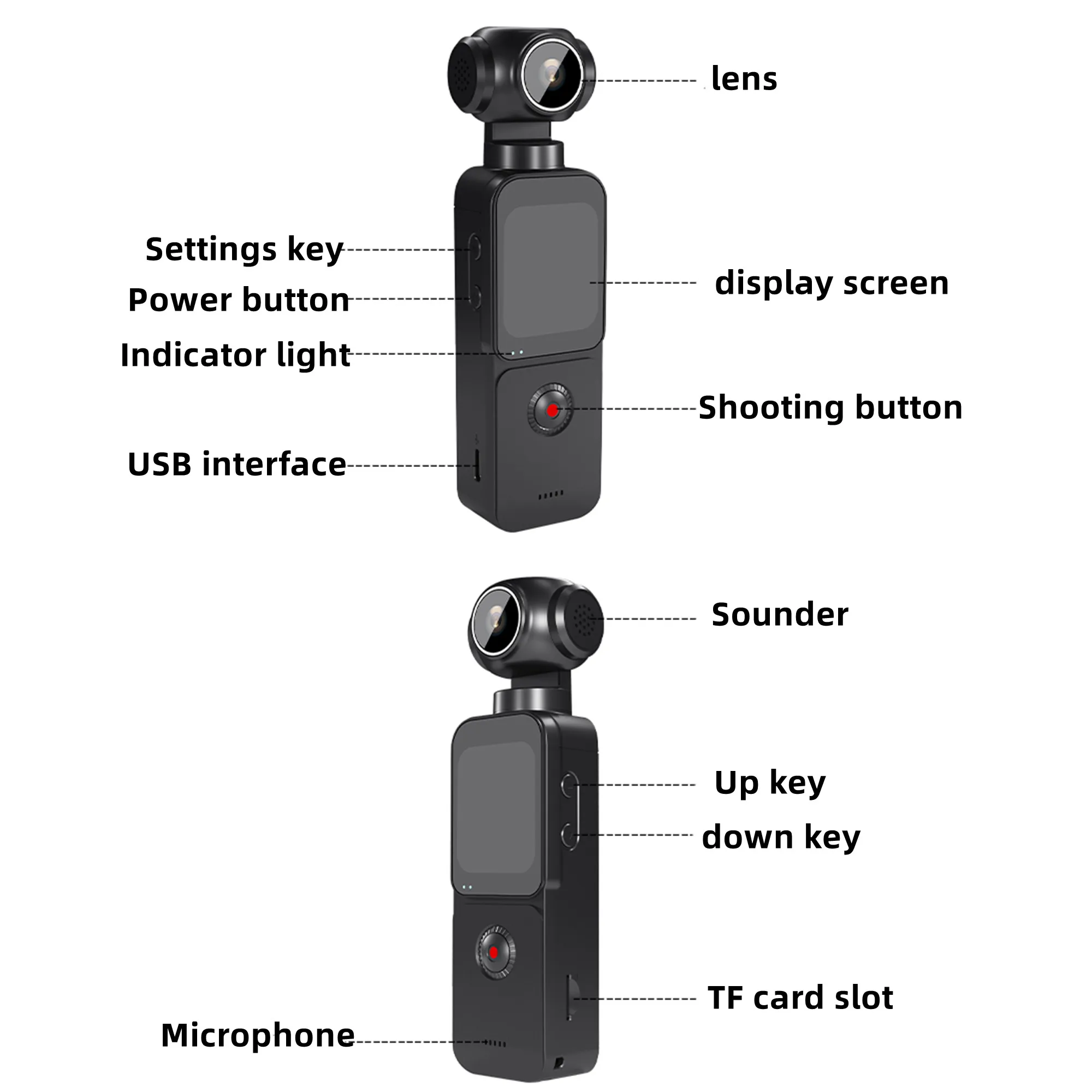 lens

Settings key

Power button

display screen

Indicator light

Shooting button

USB interface

Sounder

Up key

down key

TF card slot

Microphone