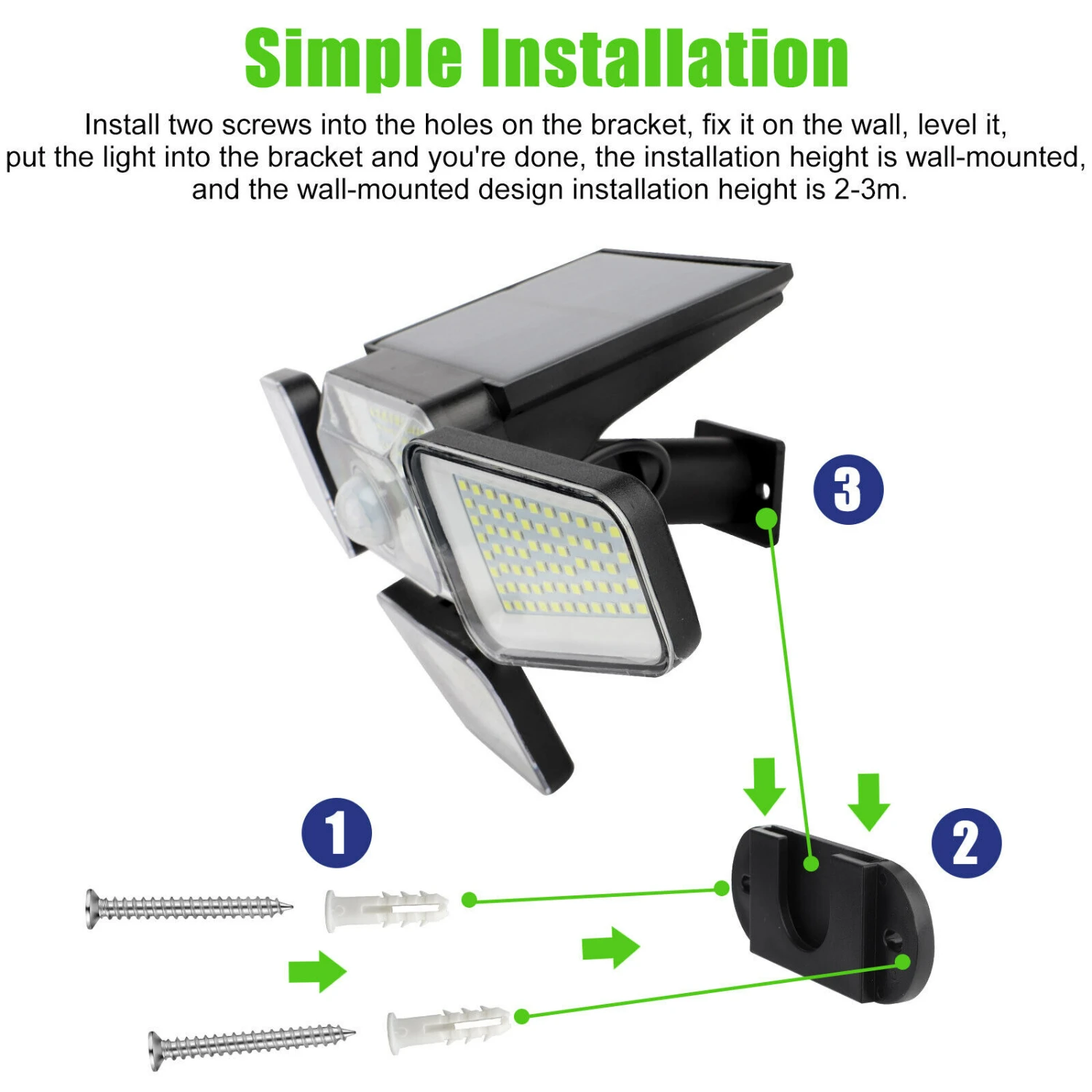 Simple Installation

Install two screws into the holes on the bracket, fix it on the wall, level it, put the light into the bracket and you're done, the installation height is wall-mounted, and the wall-mounted design installation height is 2-3m.

3

1

2