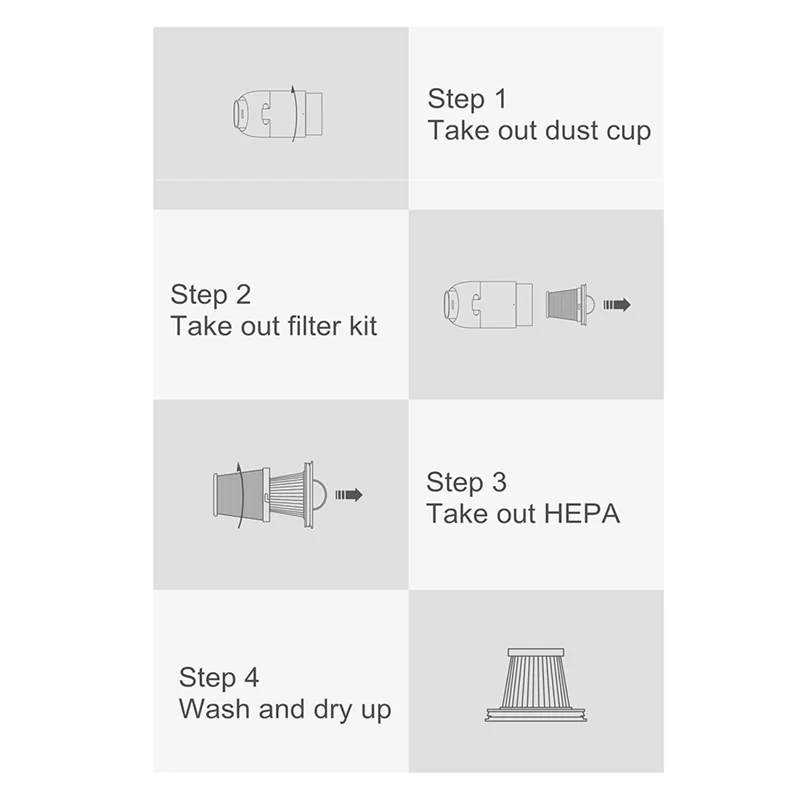 Step 1
Take out dust cup

Step 2
Take out filter kit

Step 3
Take out HEPA

Step 4
Wash and dry up