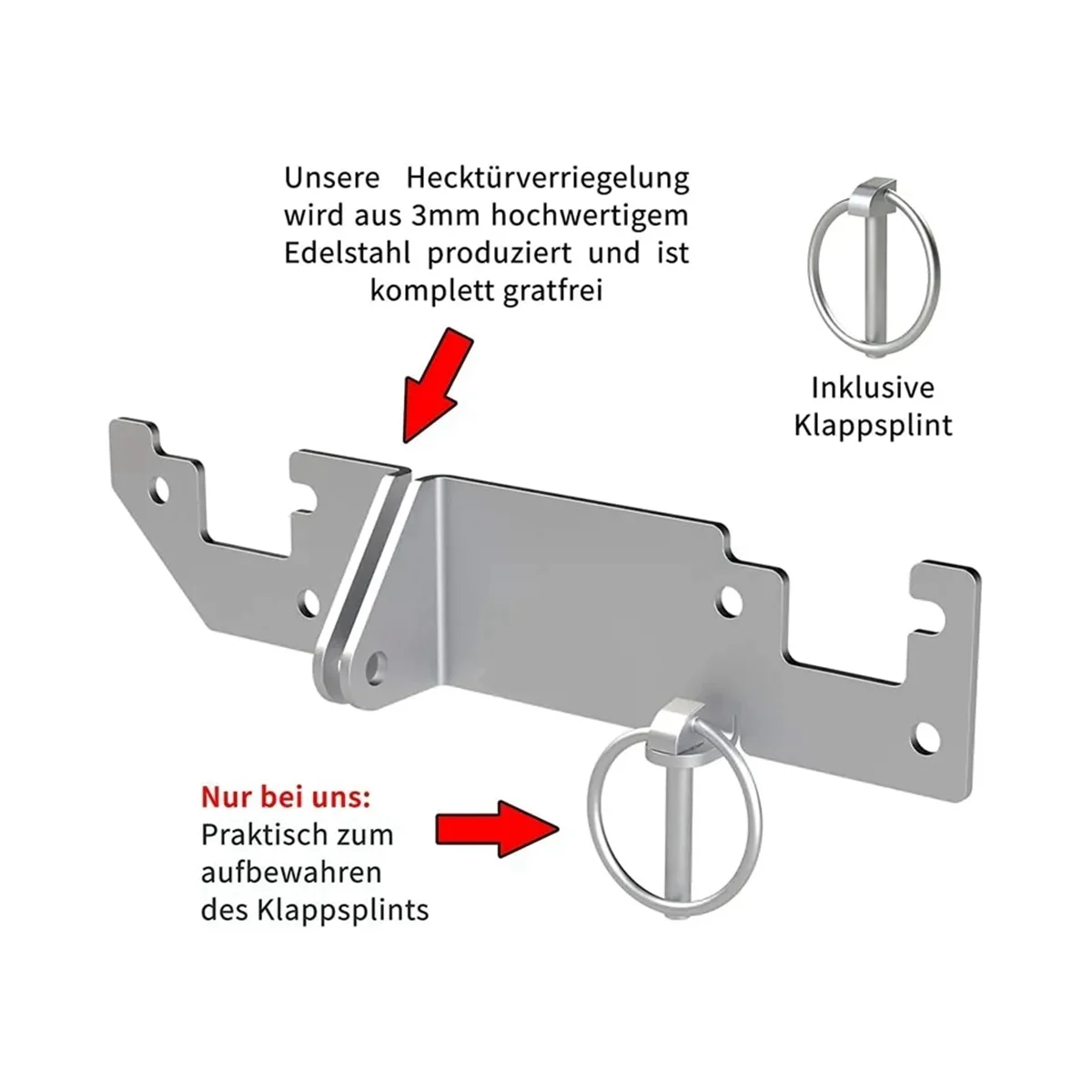 Unsere Hecktürverriegelung wird aus 3mm hochwertigem Edelstahl produziert und ist komplett gratfrei

Inklusive Klappsplint

Nur bei uns:
Praktisch zum aufbewahren des Klappsplints