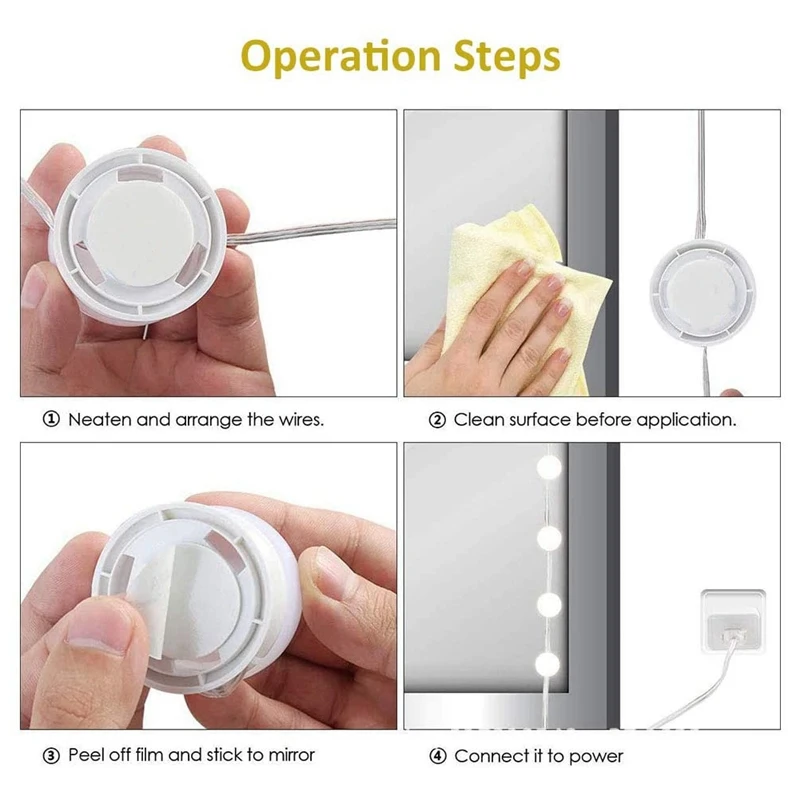 Operation Steps

① Neaten and arrange the wires.

② Clean surface before application.

③ Peel off film and stick to mirror

④ Connect it to power