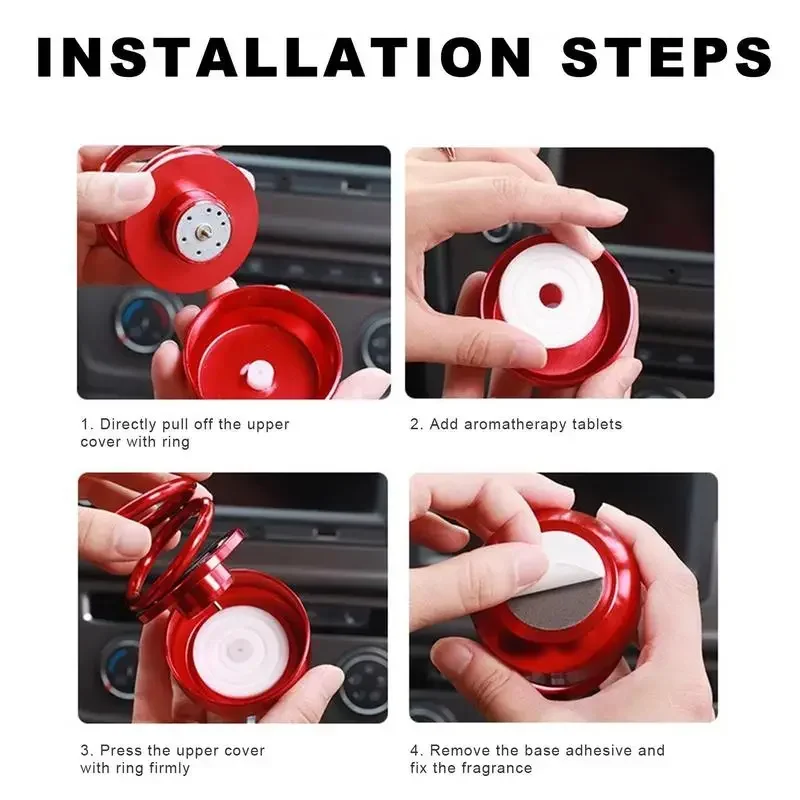 INSTALLATION STEPS

1. Directly pull off the upper cover with ring

2. Add aromatherapy tablets

3. Press the upper cover with ring firmly

4. Remove the base adhesive and fix the fragrance