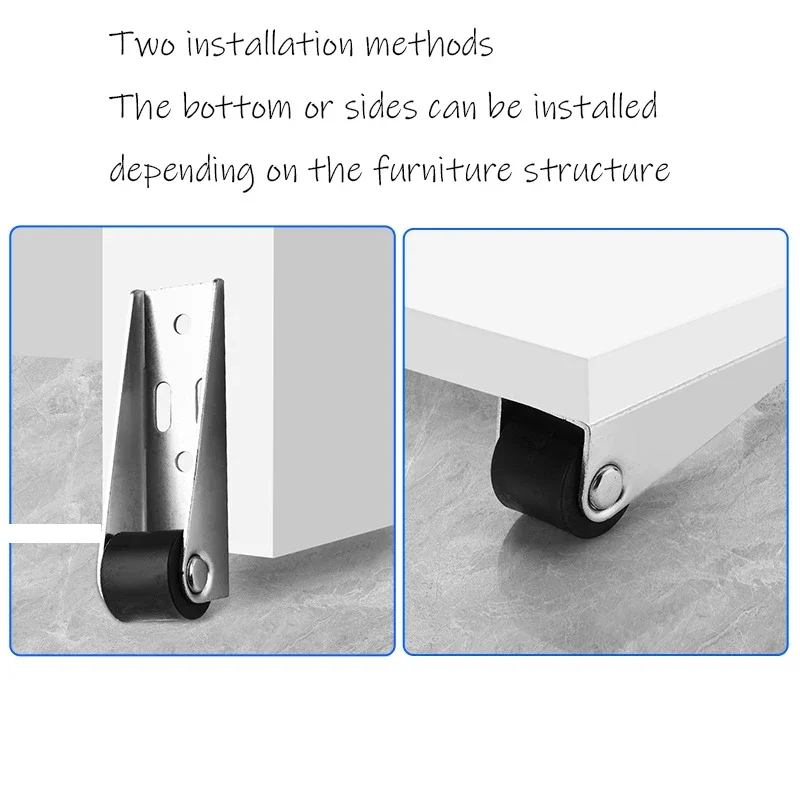 Two installation methods
The bottom or sides can be installed
depending on the furniture structure