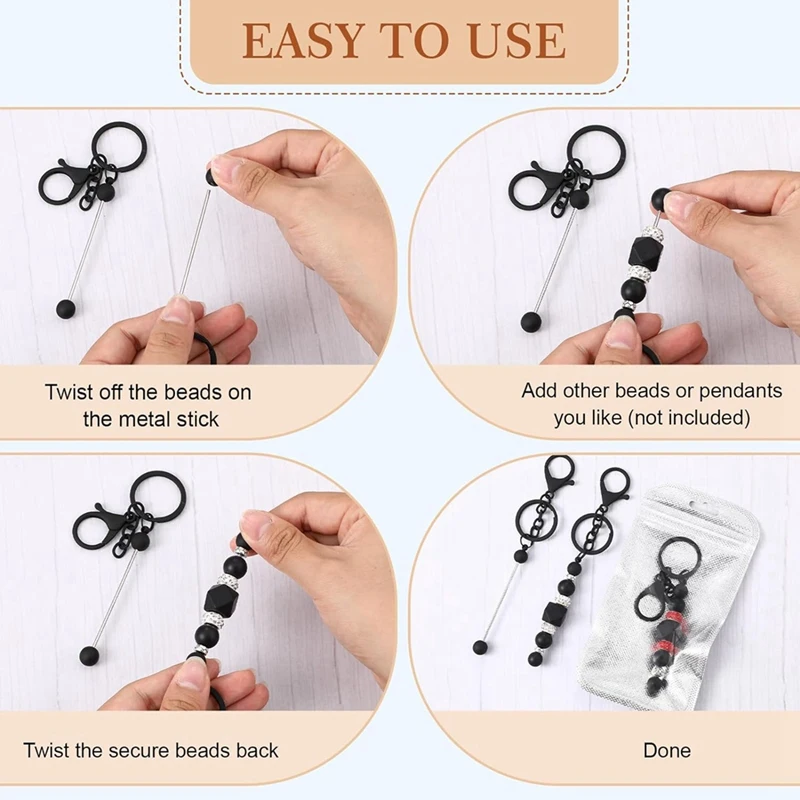 EASY TO USE

Twist off the beads on the metal stick

Add other beads or pendants you like (not included)

Twist the secure beads back

Done