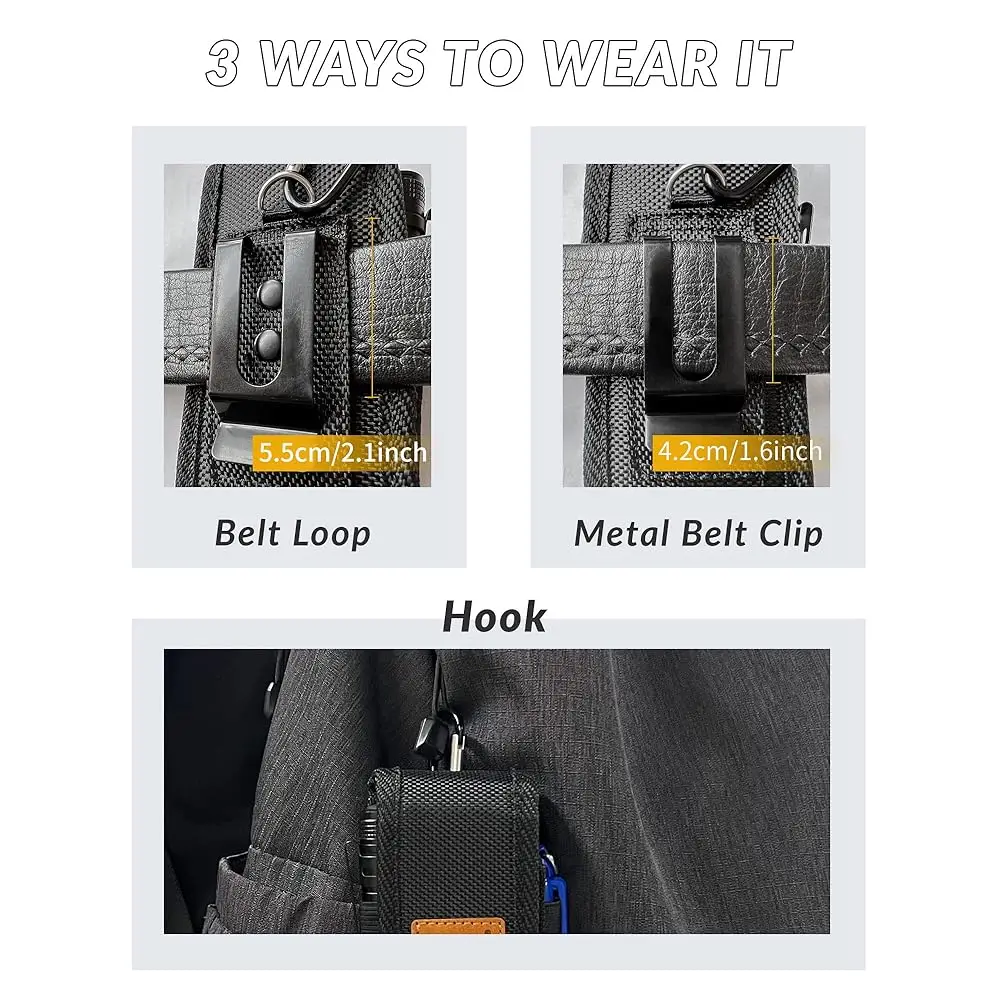 3 WAYS TO WEAR IT

5.5cm/2.1inch

Belt Loop

4.2cm/1.6inch

Metal Belt Clip

Hook