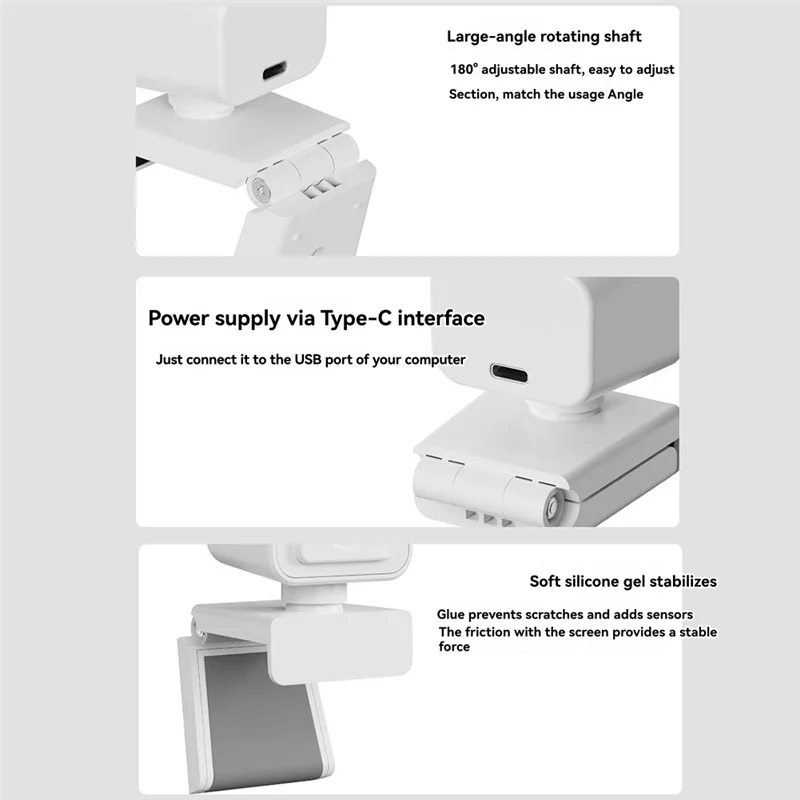 Large-angle rotating shaft

180° adjustable shaft, easy to adjust

Section, match the usage Angle

Power supply via Type-C interface

Just connect it to the USB port of your computer

Soft silicone gel stabilizes

Glue prevents scratches and adds sensors

The friction with the screen provides a stable force