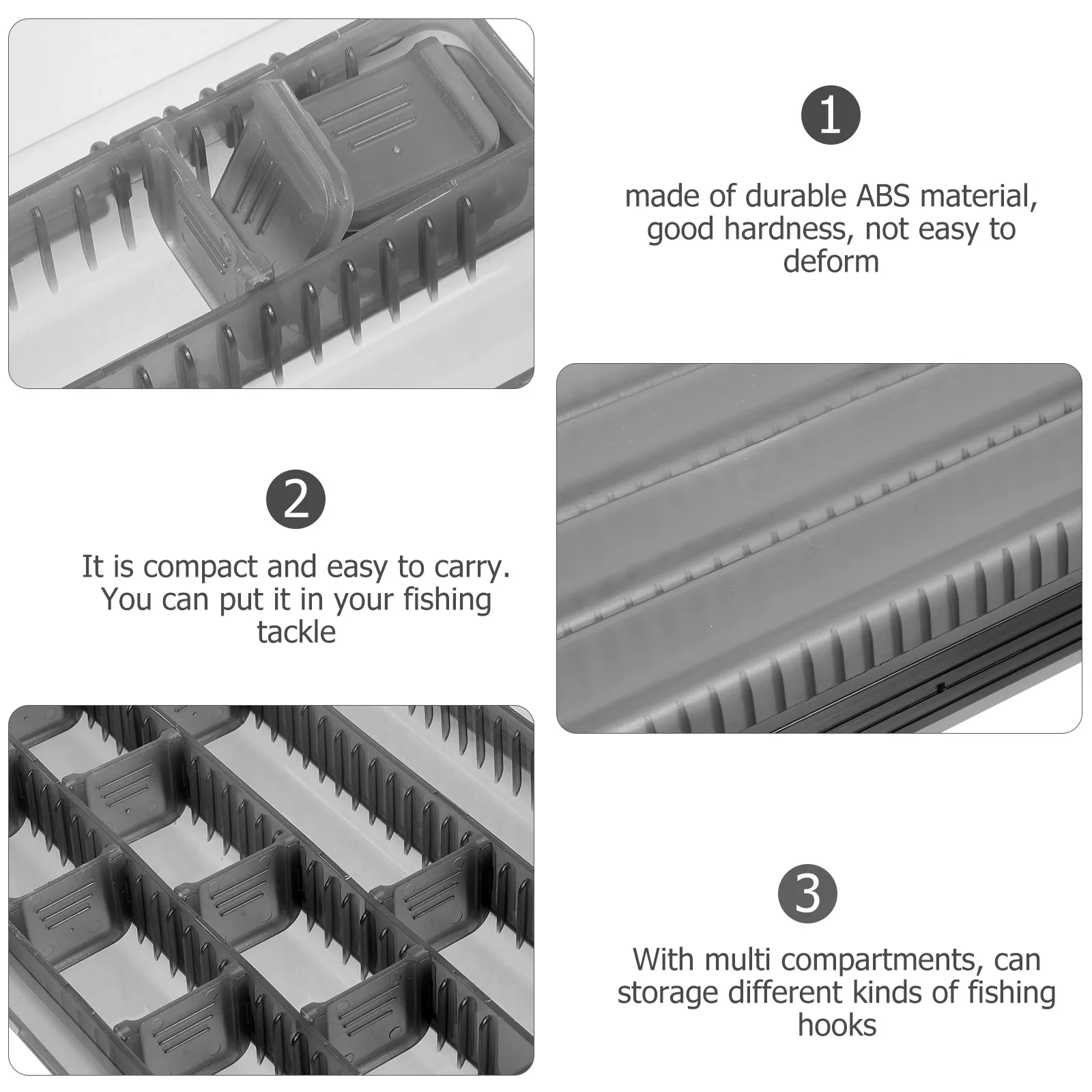 1

made of durable ABS material, good hardness, not easy to deform

2

It is compact and easy to carry. You can put it in your fishing tackle

3

With multi compartments, can storage different kinds of fishing hooks