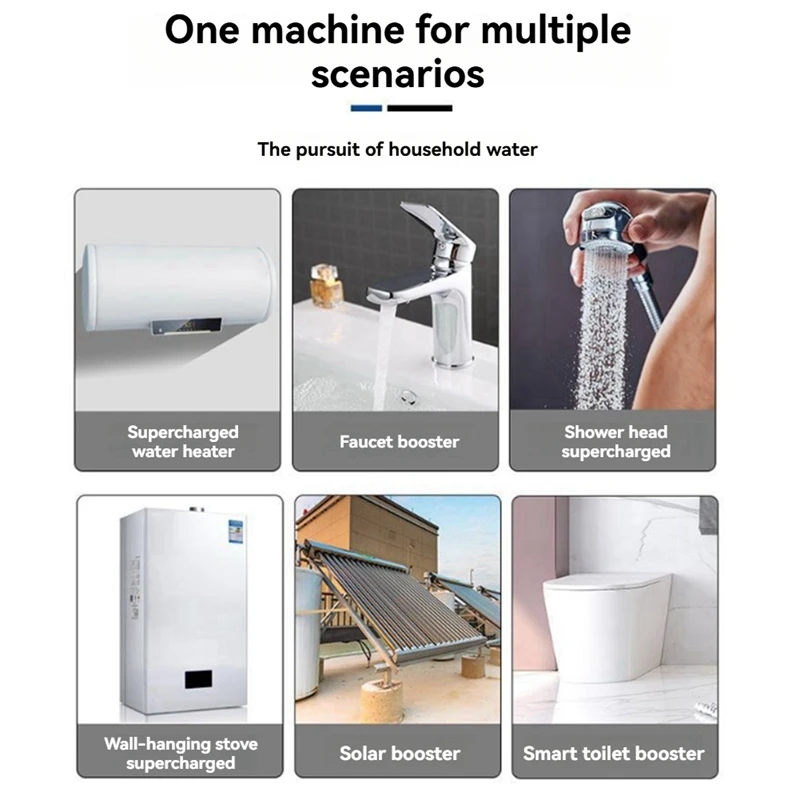 One machine for multiple scenarios

The pursuit of household water

Supercharged water heater

Faucet booster

Shower head supercharged

Wall-hanging stove supercharged

Solar booster

Smart toilet booster