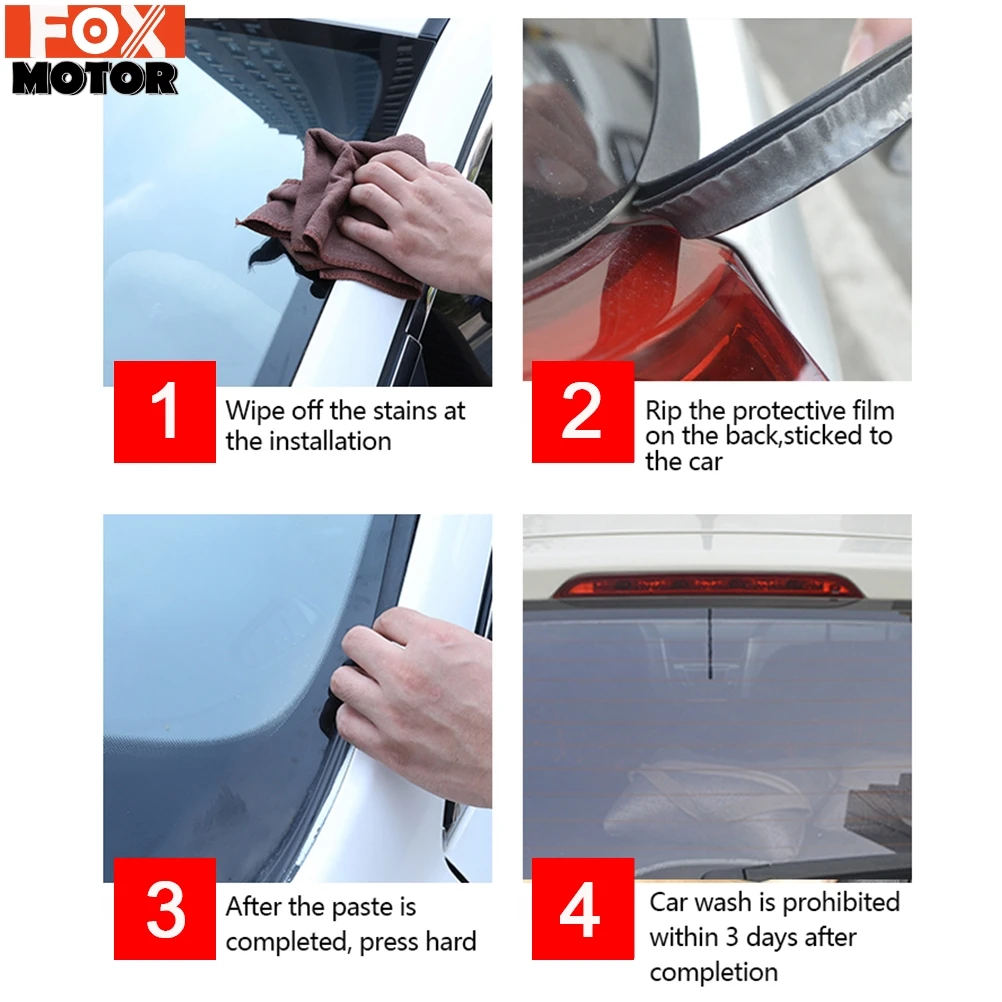 FOX MOTOR

1 Wipe off the stains at the installation

2 Rip the protective film on the back,sticked to the car

3 After the paste is completed, press hard

4 Car wash is prohibited within 3 days after completion