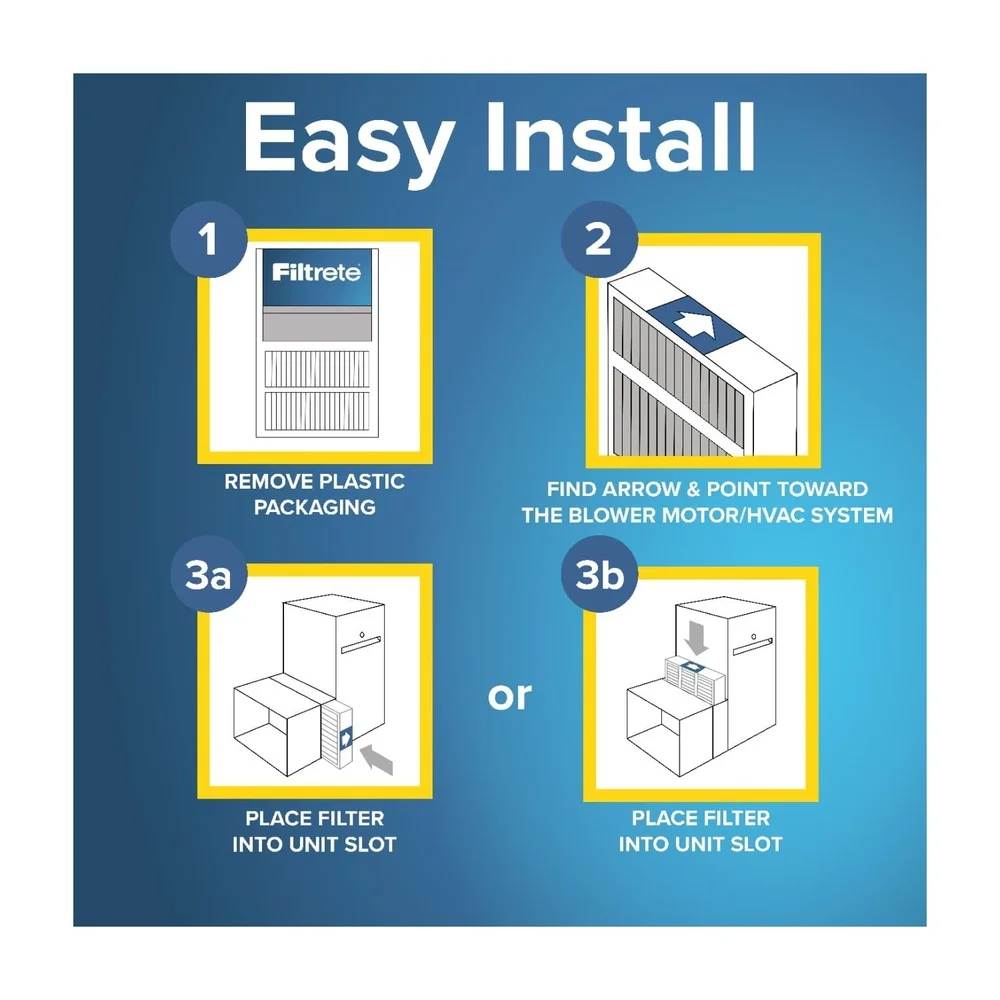 Easy Install

1

Filtrete

REMOVE PLASTIC PACKAGING

2

FIND ARROW & POINT TOWARD THE BLOWER MOTOR/HVAC SYSTEM

3a

PLACE FILTER INTO UNIT SLOT

or

3b

PLACE FILTER INTO UNIT SLOT