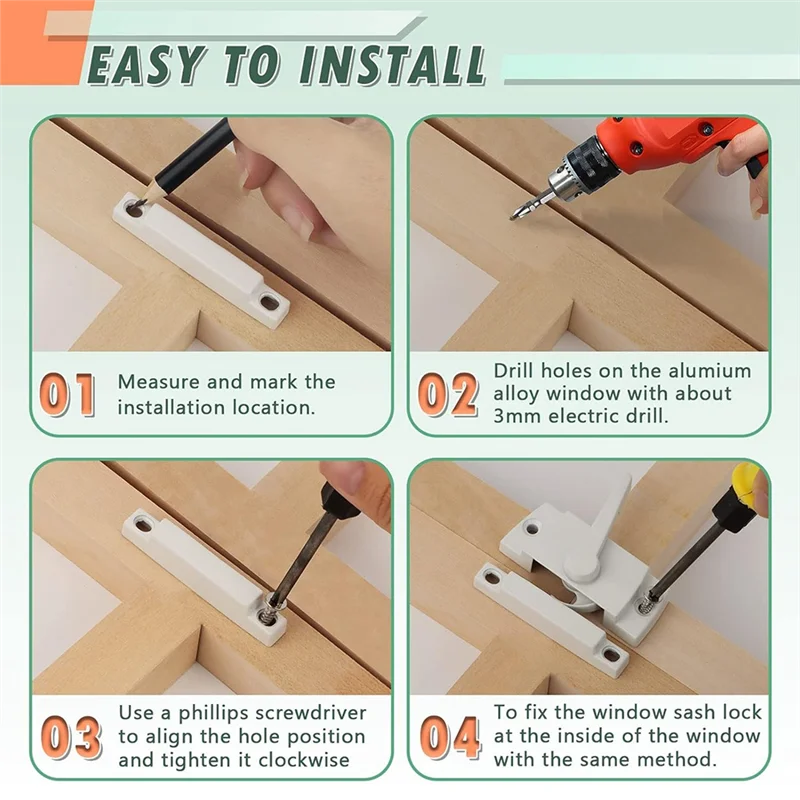 EASY TO INSTALL

01 Measure and mark the installation location.

02 Drill holes on the alumium alloy window with about 3mm electric drill.

03 Use a phillips screwdriver to align the hole position and tighten it clockwise

04 To fix the window sash lock at the inside of the window with the same method.