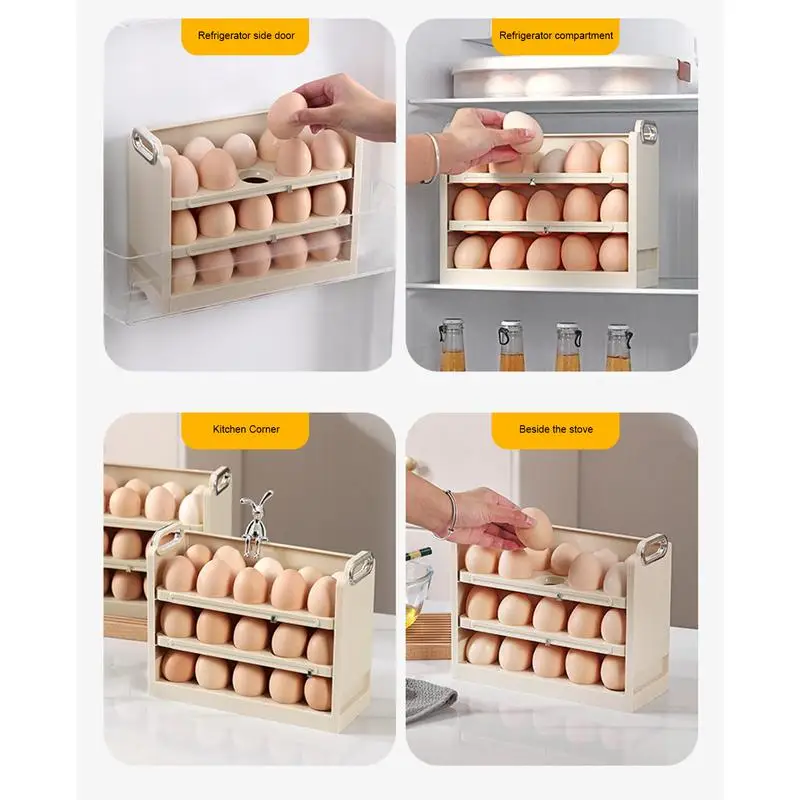 Refrigerator side door

Refrigerator compartment

Kitchen Corner

Beside the stove