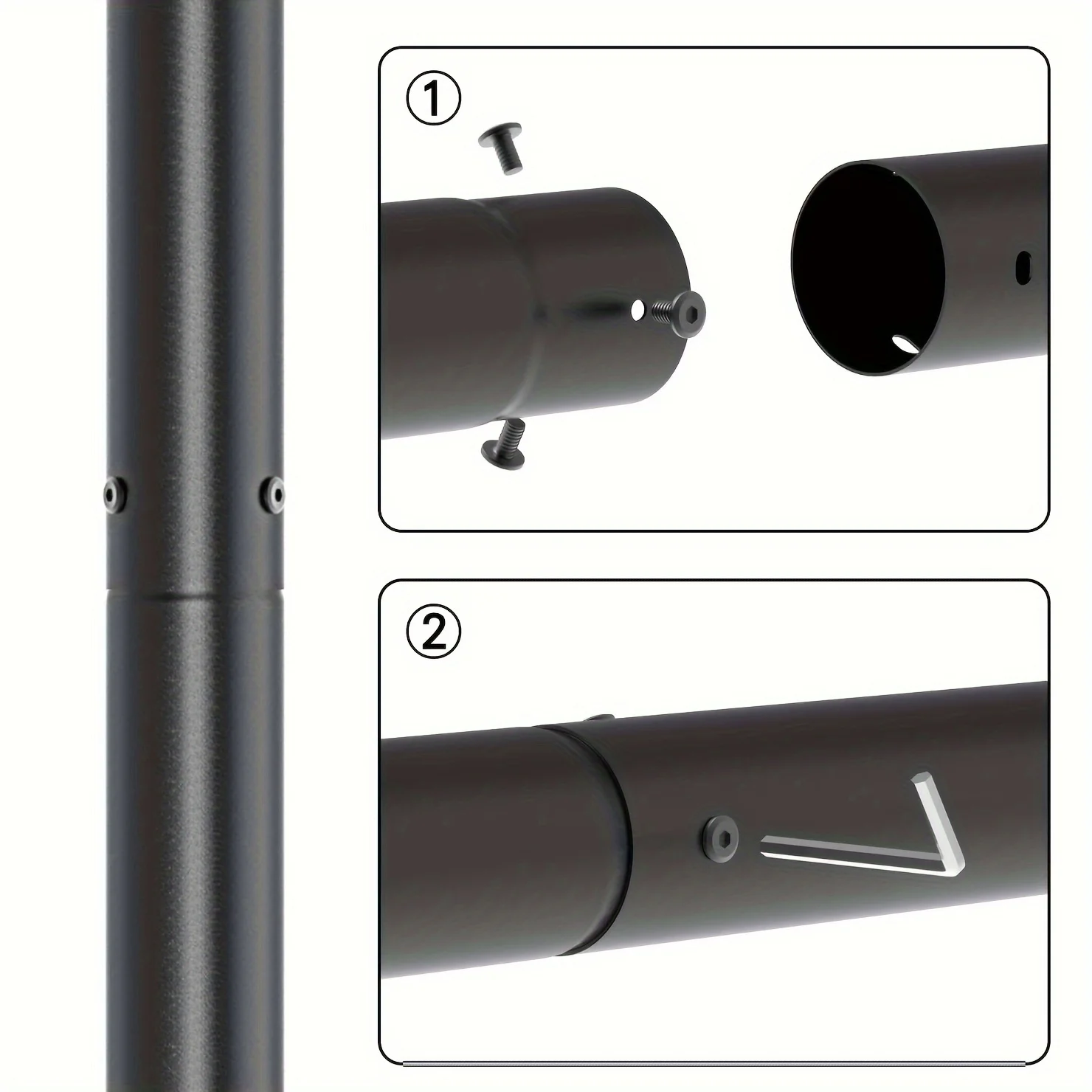 ①

②