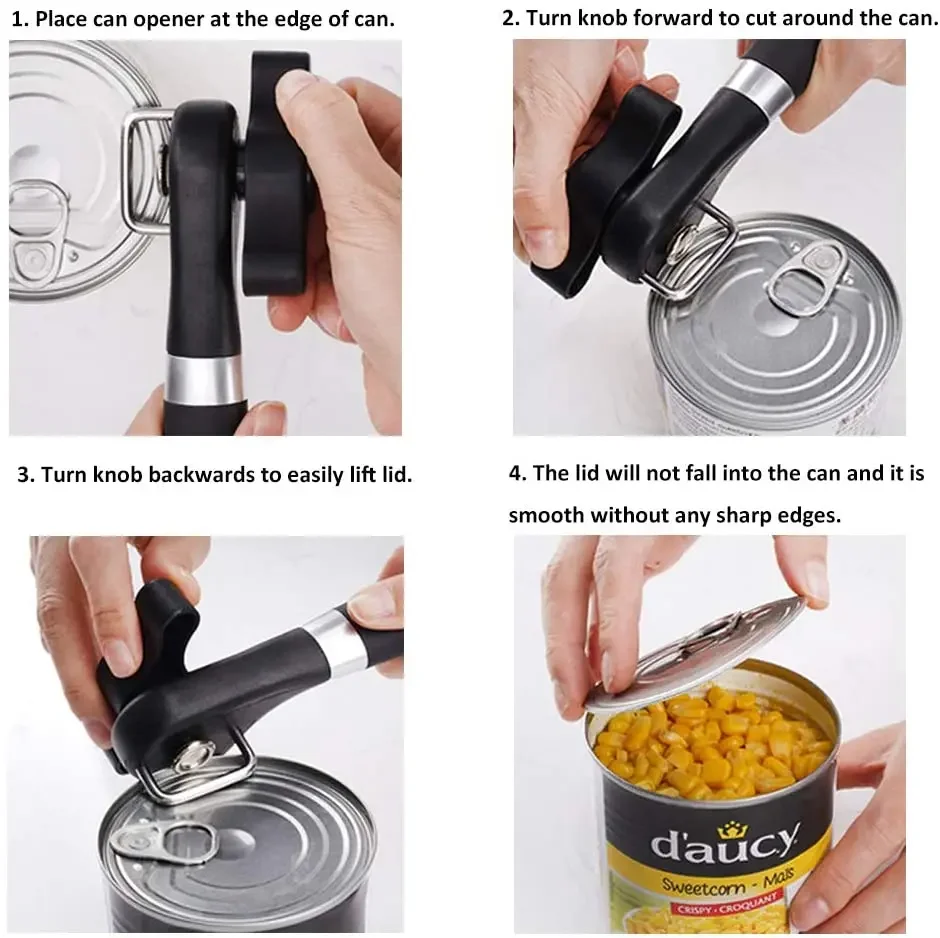 1. Place can opener at the edge of can.

2. Turn knob forward to cut around the can.

3. Turn knob backwards to easily lift lid.

4. The lid will not fall into the can and it is smooth without any sharp edges.

d'aucy

Sweetcorn - Maïs

CRISPY - CROQUANT