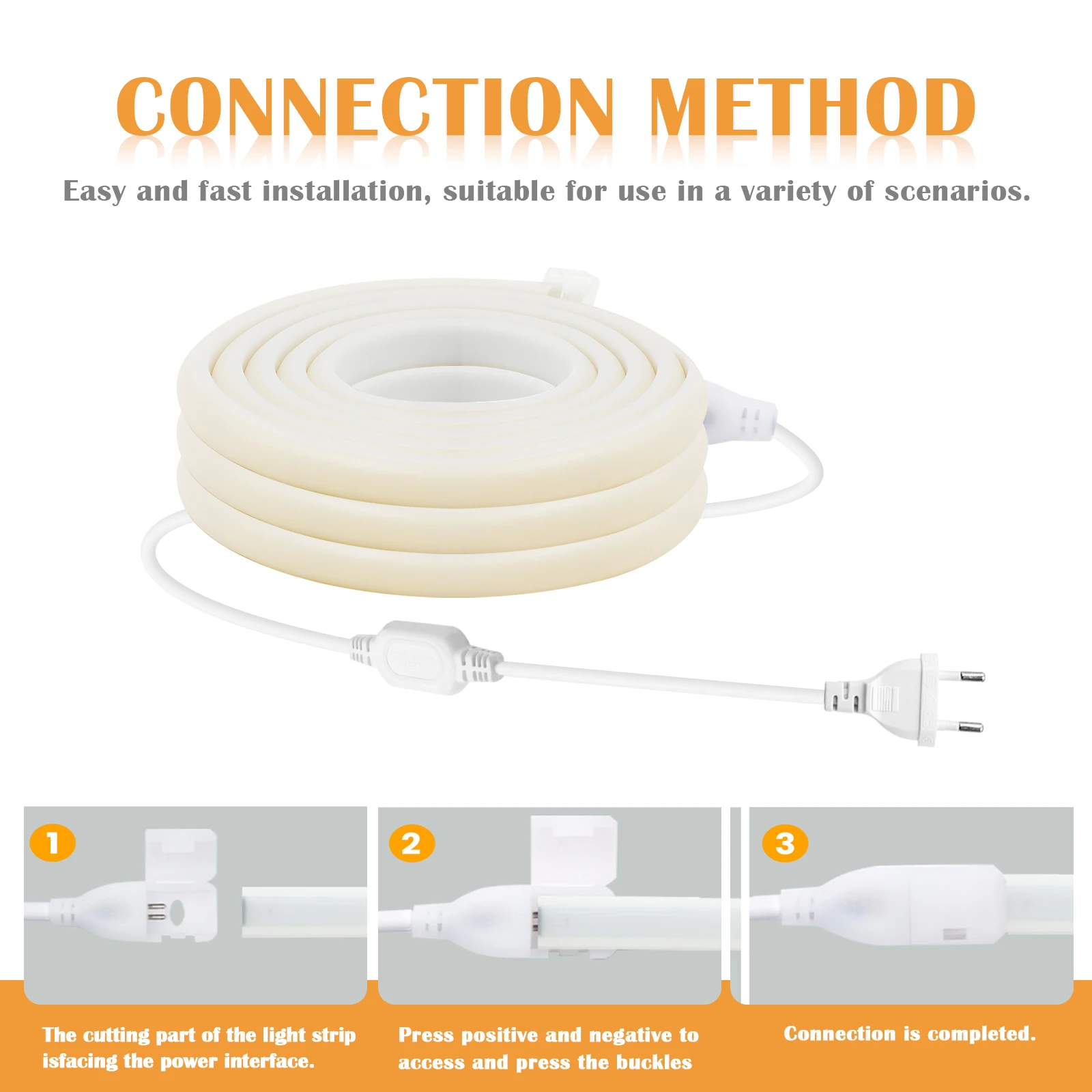 CONNECTION METHOD

Easy and fast installation, suitable for use in a variety of scenarios.

1

2

3

The cutting part of the light strip isfacing the power interface.

Press positive and negative to access and press the buckles

Connection is completed.