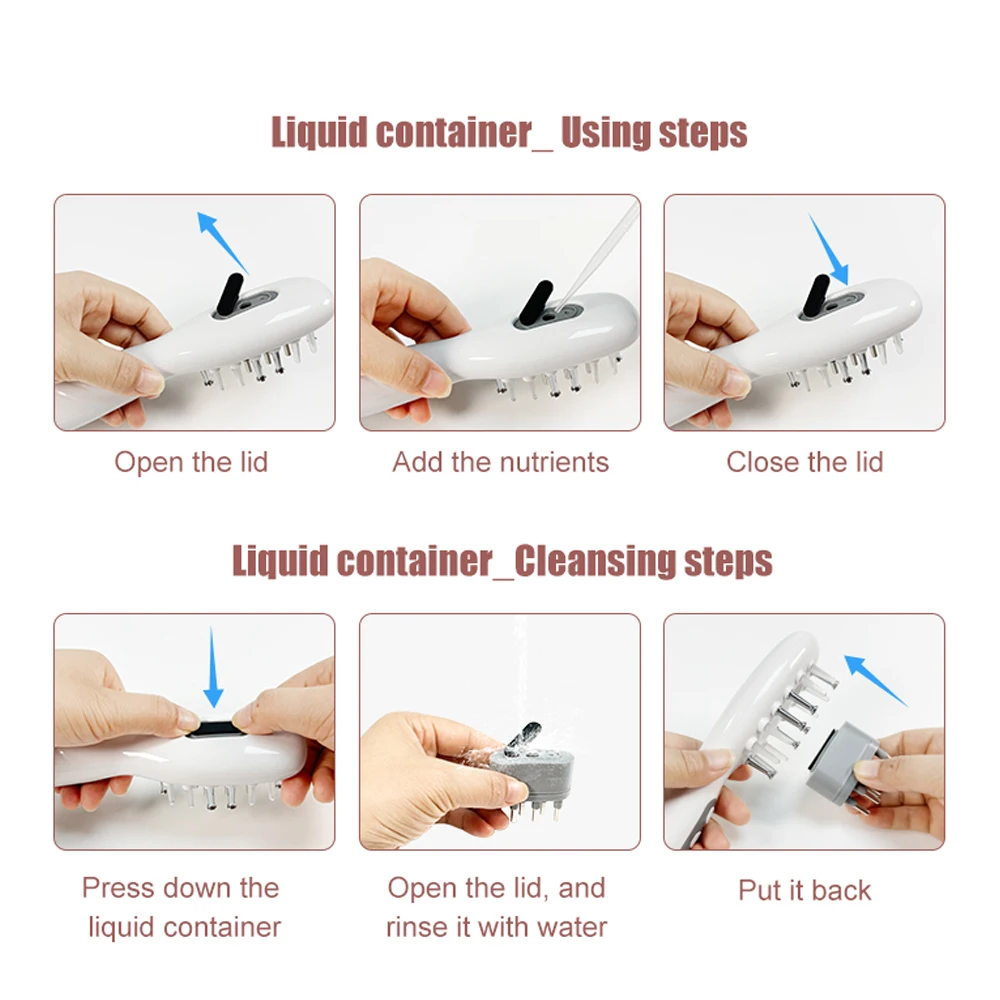 Liquid container_ Using steps

Open the lid

Add the nutrients

Close the lid

Liquid container_Cleansing steps

Press down the liquid container

Open the lid, and rinse it with water

Put it back