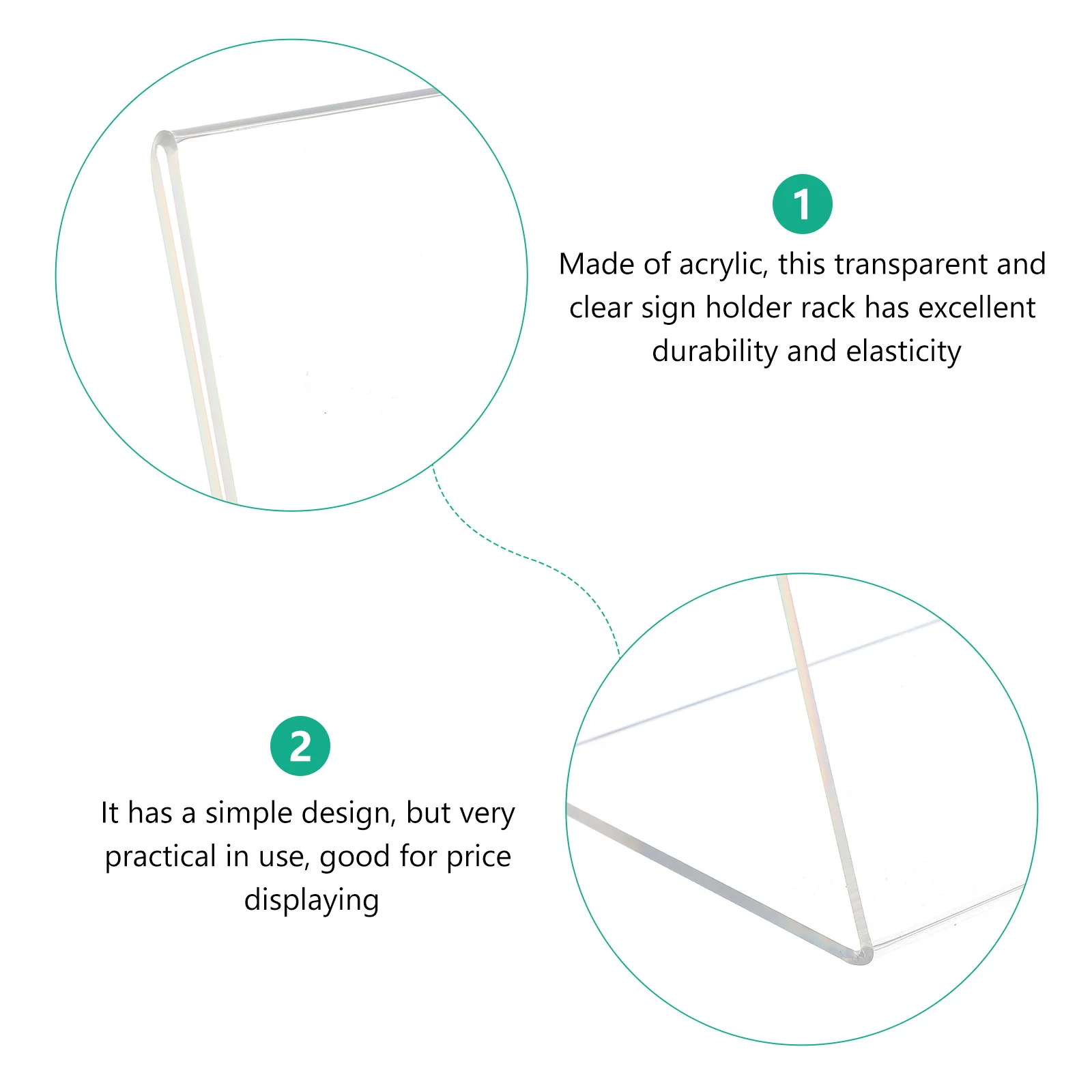 1

Made of acrylic, this transparent and clear sign holder rack has excellent durability and elasticity

2

It has a simple design, but very practical in use, good for price displaying