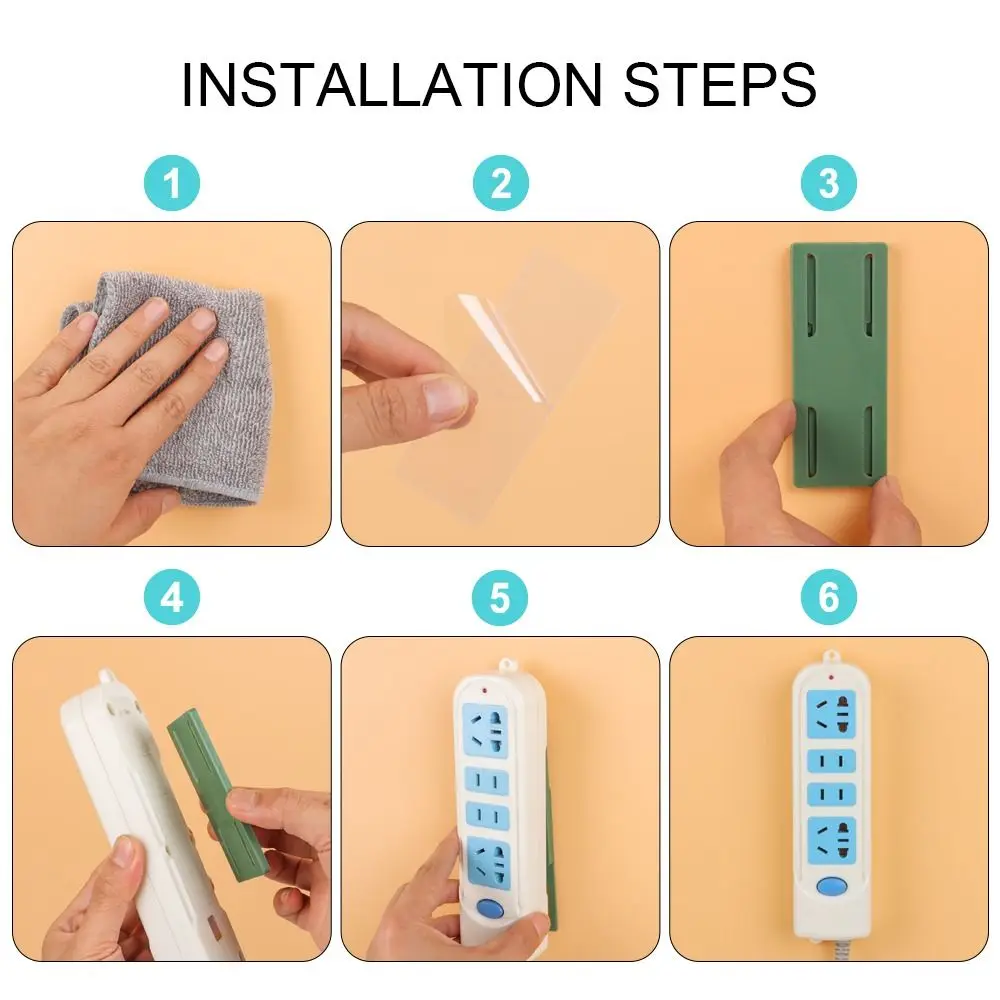 INSTALLATION STEPS

1

2

3

4

5

6