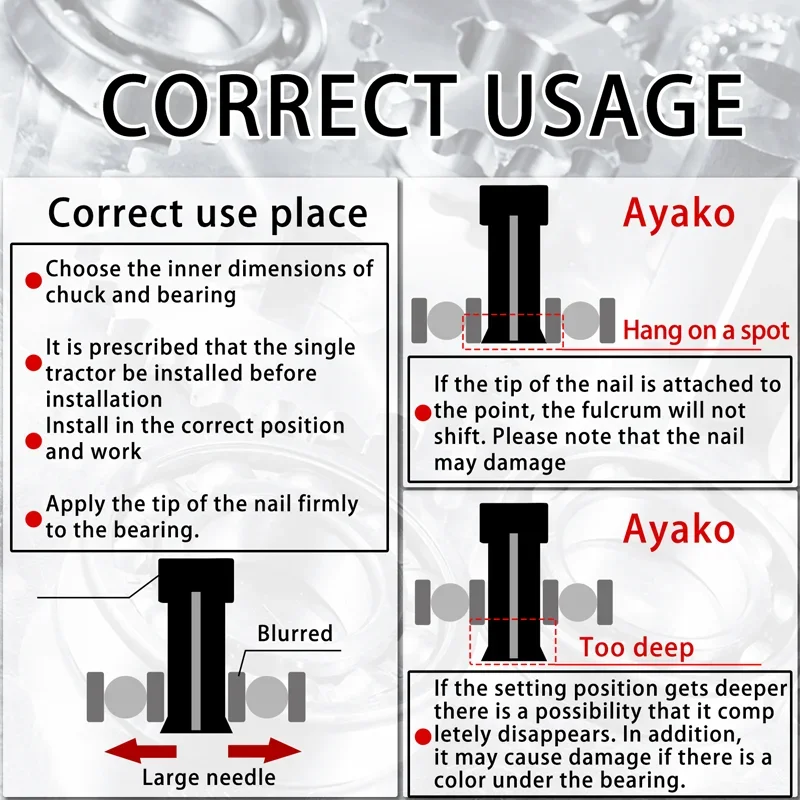 CORRECT USAGE

Correct use place

Choose the inner dimensions of chuck and bearing

It is prescribed that the single tractor be installed before installation

Install in the correct position and work

Apply the tip of the nail firmly to the bearing.

Blurred

Large needle

Ayako

Hang on a spot

If the tip of the nail is attached to the point, the fulcrum will not shift. Please note that the nail may damage

Ayako

Too deep

If the setting position gets deeper there is a possibility that it comp letely disappears. In addition, it may cause damage if there is a color under the bearing.