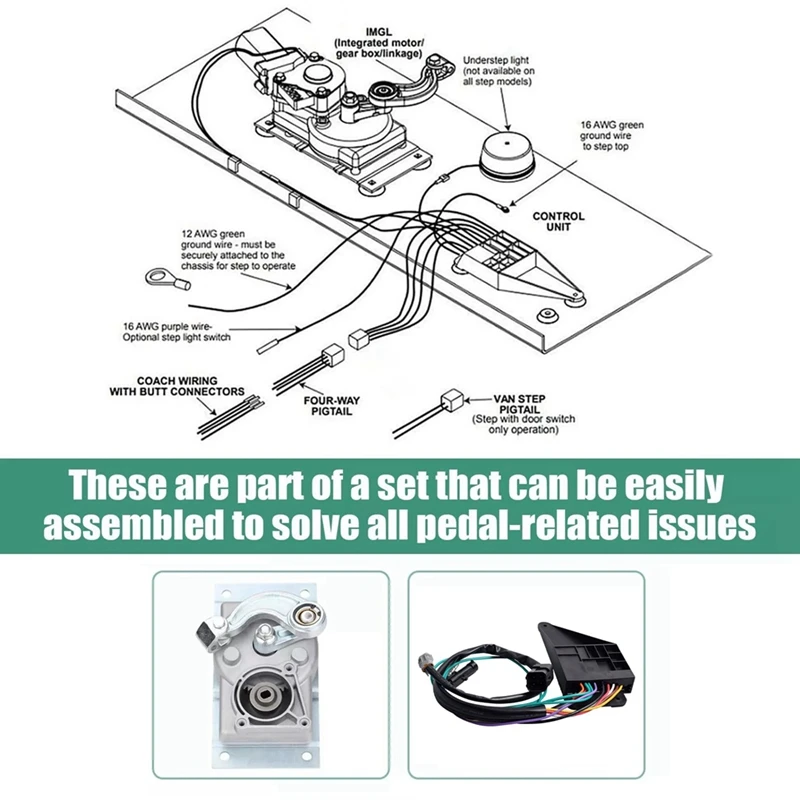 IMGL
(Integrated motor/
gear box/linkage)

Understep light
(not available on
all step models)

16 AWG green
ground wire
to step top

CONTROL
UNIT

12 AWG green
ground wire - must be
securely attached to the
chassis for step to operate

16 AWG purple wire-
Optional step light switch

COACH WIRING
WITH BUTT CONNECTORS

FOUR-WAY
PIGTAIL

VAN STEP
PIGTAIL
(Step with door switch
only operation)

These are part of a set that can be easily assembled to solve all pedal-related issues