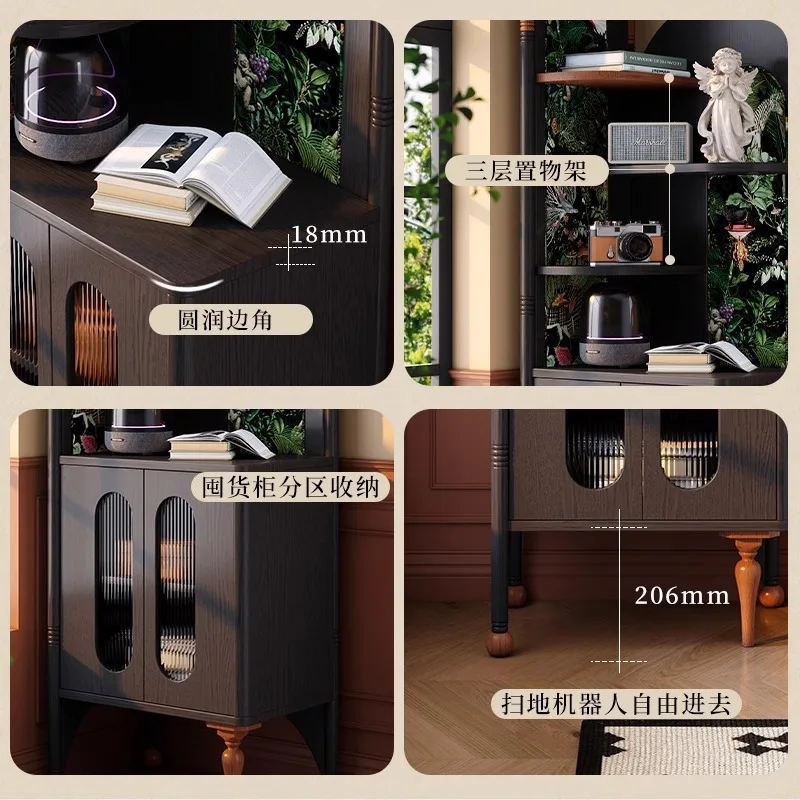 18mm

圆润边角

三层置物架

Marshall

囤货柜分区收纳

206mm

扫地机器人自由进去