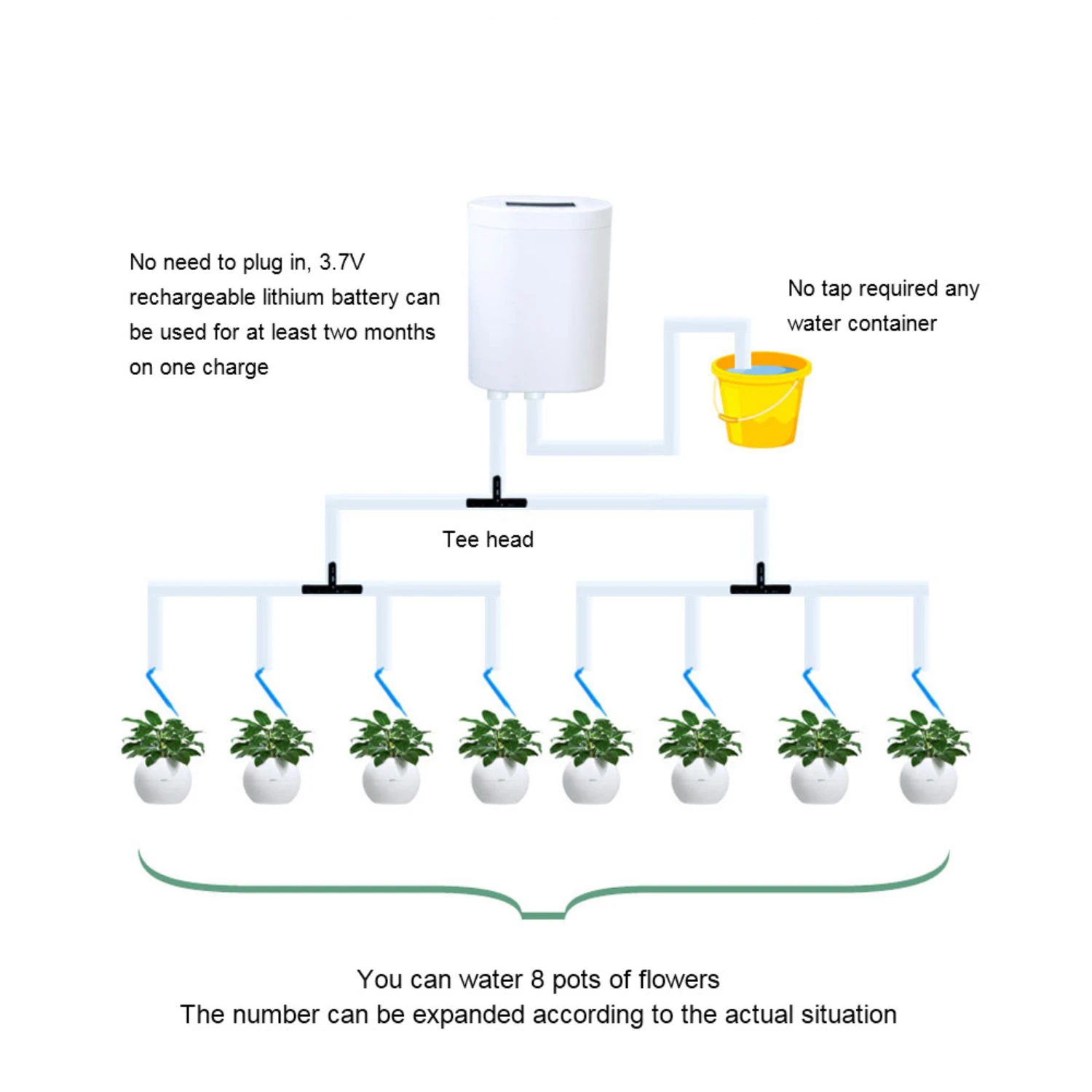 No need to plug in, 3.7V rechargeable lithium battery can be used for at least two months on one charge

No tap required any water container

Tee head

You can water 8 pots of flowers
The number can be expanded according to the actual situation