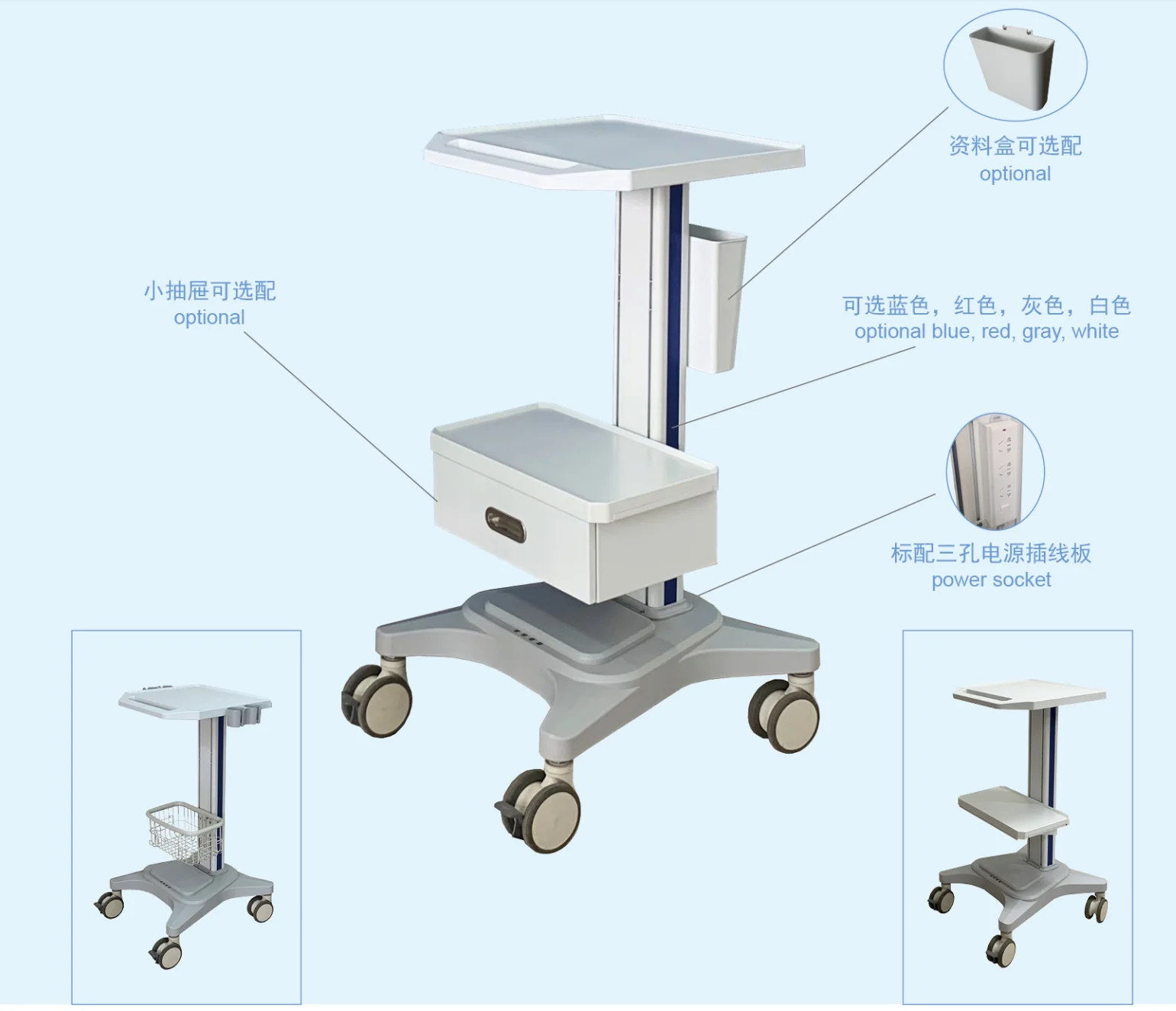 资料盒可选配
optional

小抽屉可选配
optional

可选蓝色，红色，灰色，白色
optional blue, red, gray, white

标配三孔电源插线板
power socket