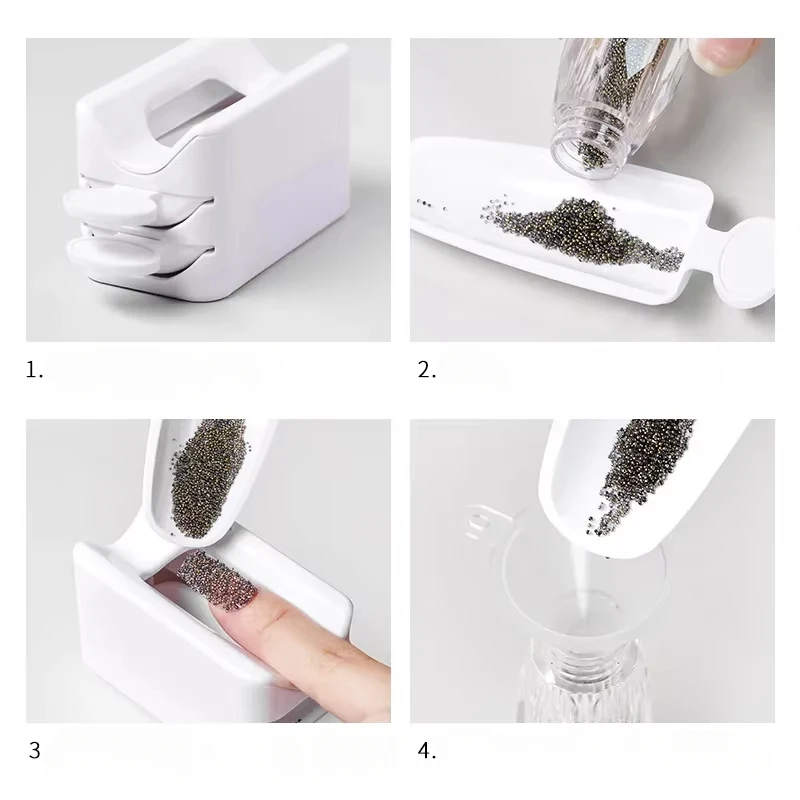 1.

2.

3

4.