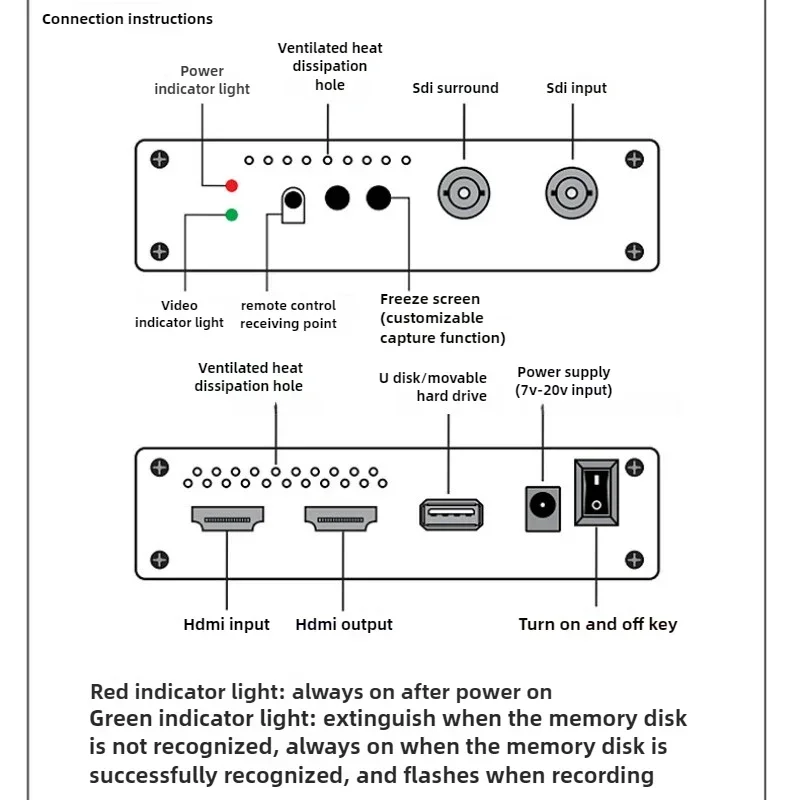 Connection instructions

Power indicator light

Ventilated heat dissipation hole

Sdi surround

Sdi input

Video indicator light

remote control receiving point

Freeze screen (customizable capture function)

Ventilated heat dissipation hole

U disk/movable hard drive

Power supply (7v-20v input)

Hdmi input

Hdmi output

Turn on and off key

Red indicator light: always on after power on
Green indicator light: extinguish when the memory disk is not recognized, always on when the memory disk is successfully recognized, and flashes when recording