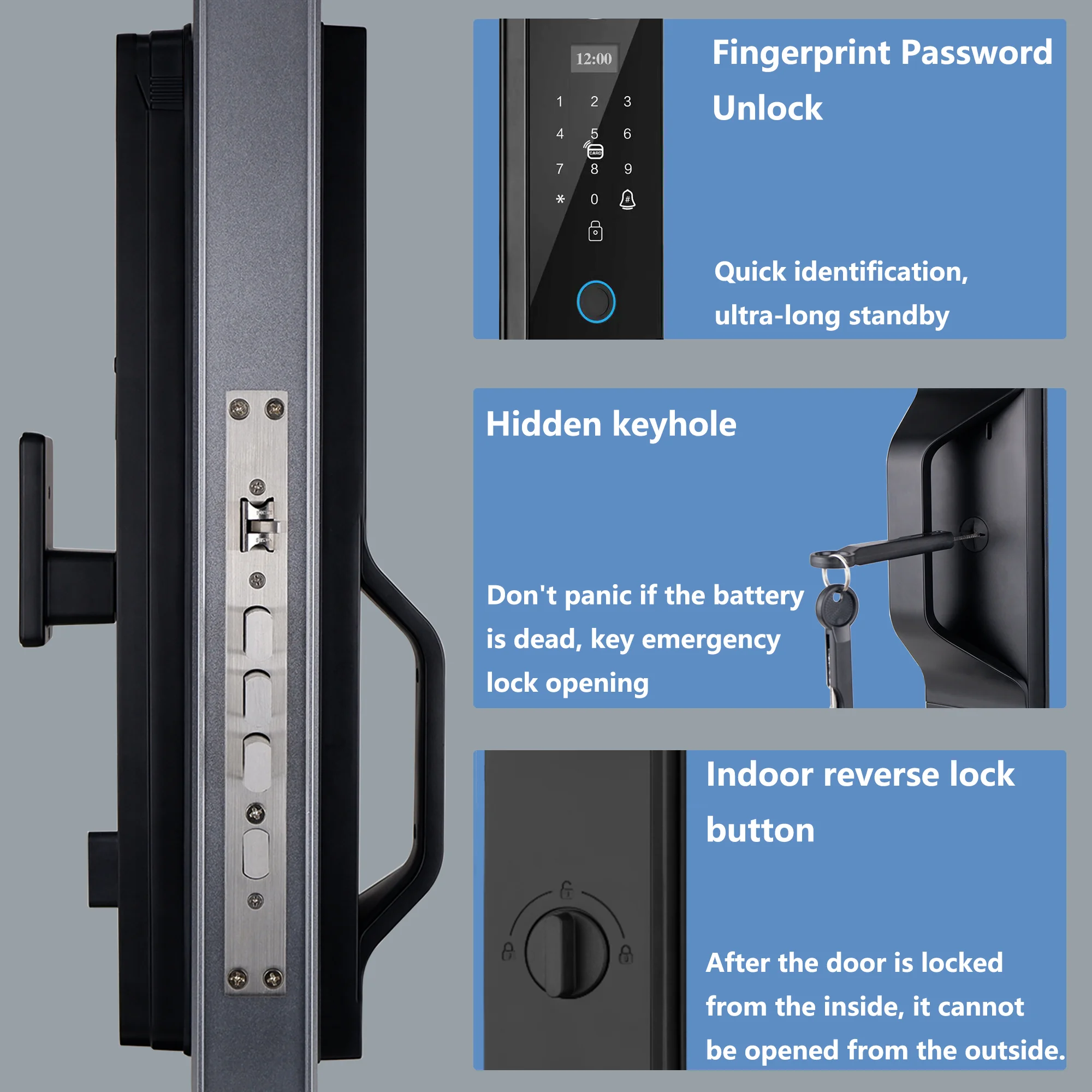 12:00

1 2 3
4 5 6
CARD
7 8 9
* 0 #

Fingerprint Password Unlock

Quick identification, ultra-long standby

Hidden keyhole

Don't panic if the battery is dead, key emergency lock opening

Indoor reverse lock button

After the door is locked from the inside, it cannot be opened from the outside.