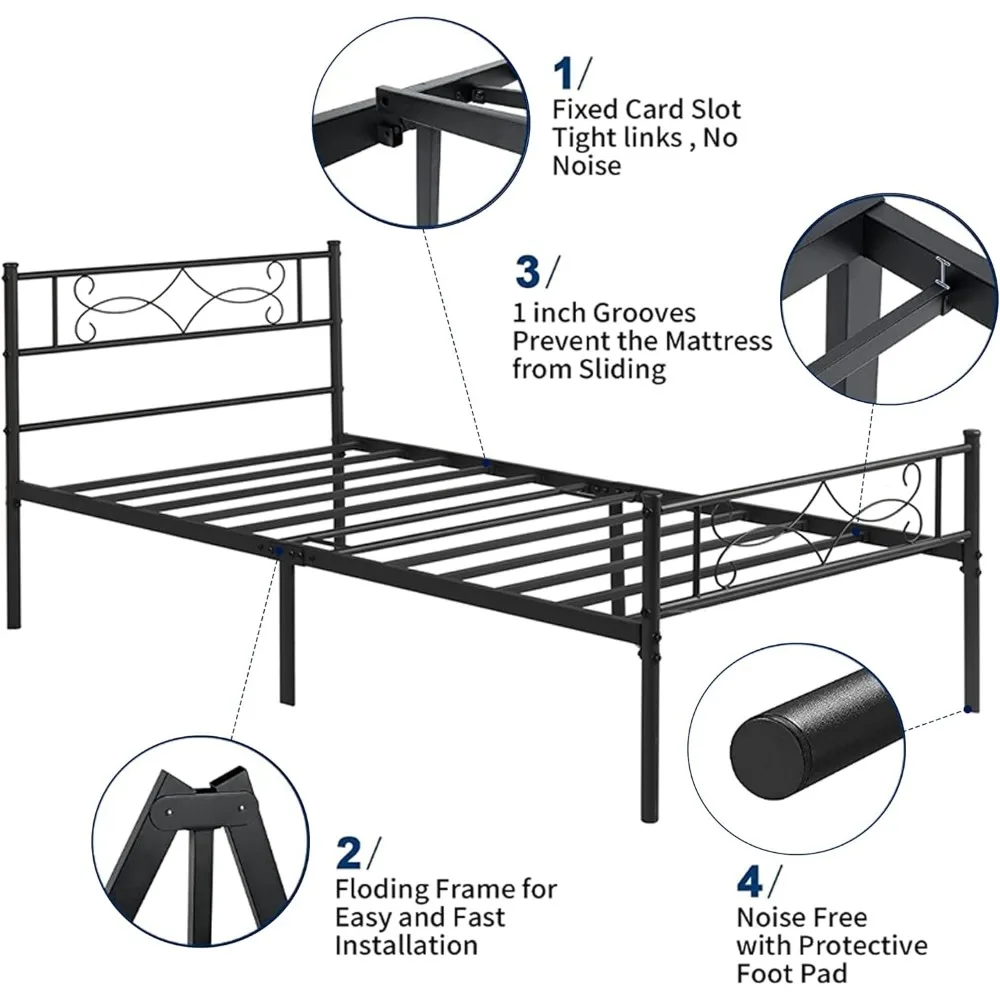 1/
Fixed Card Slot
Tight links , No
Noise

3/
1 inch Grooves
Prevent the Mattress
from Sliding

2/
Floding Frame for
Easy and Fast
Installation

4/
Noise Free
with Protective
Foot Pad