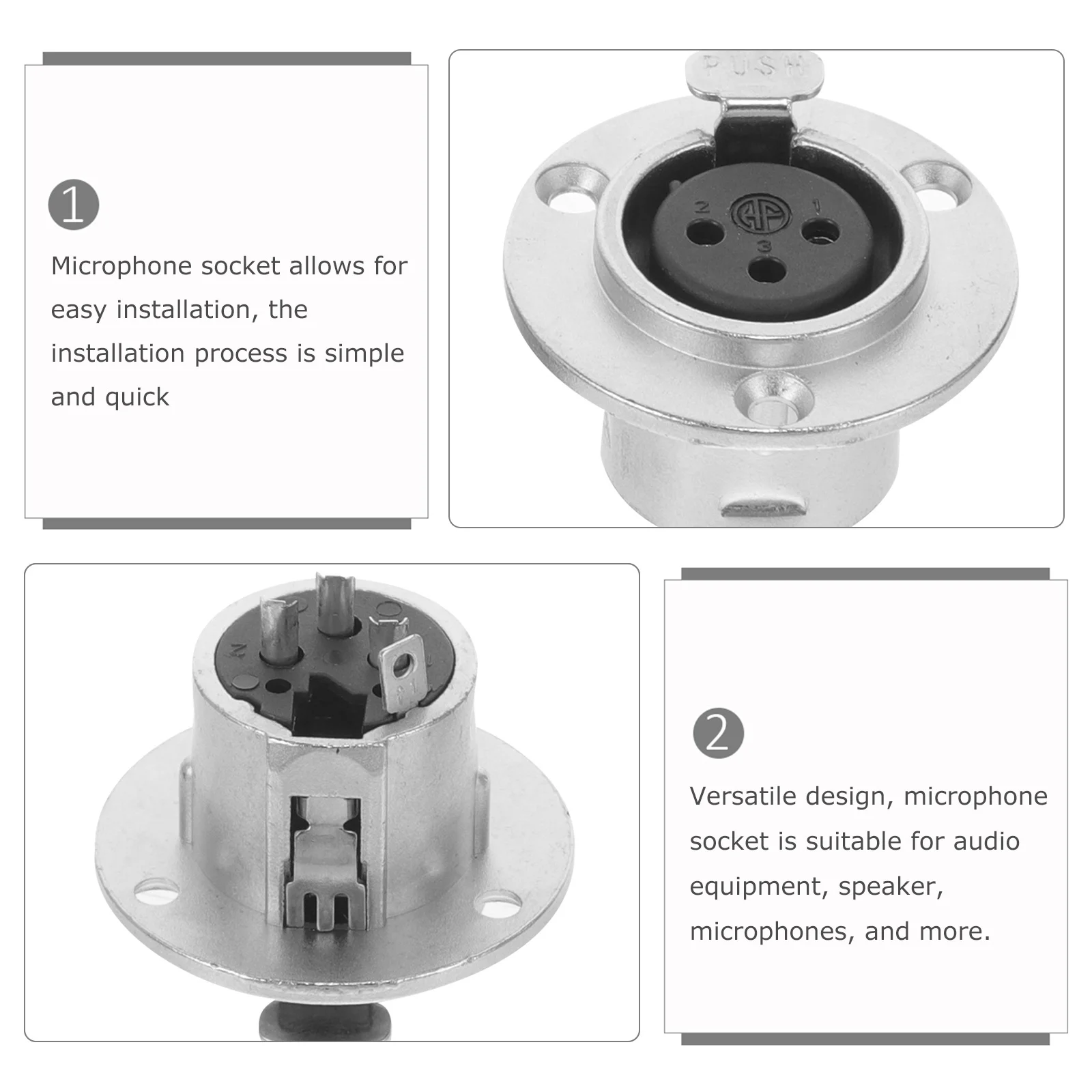 1

Microphone socket allows for easy installation, the installation process is simple and quick

PUSH

2 1
3

2

Versatile design, microphone socket is suitable for audio equipment, speaker, microphones, and more.