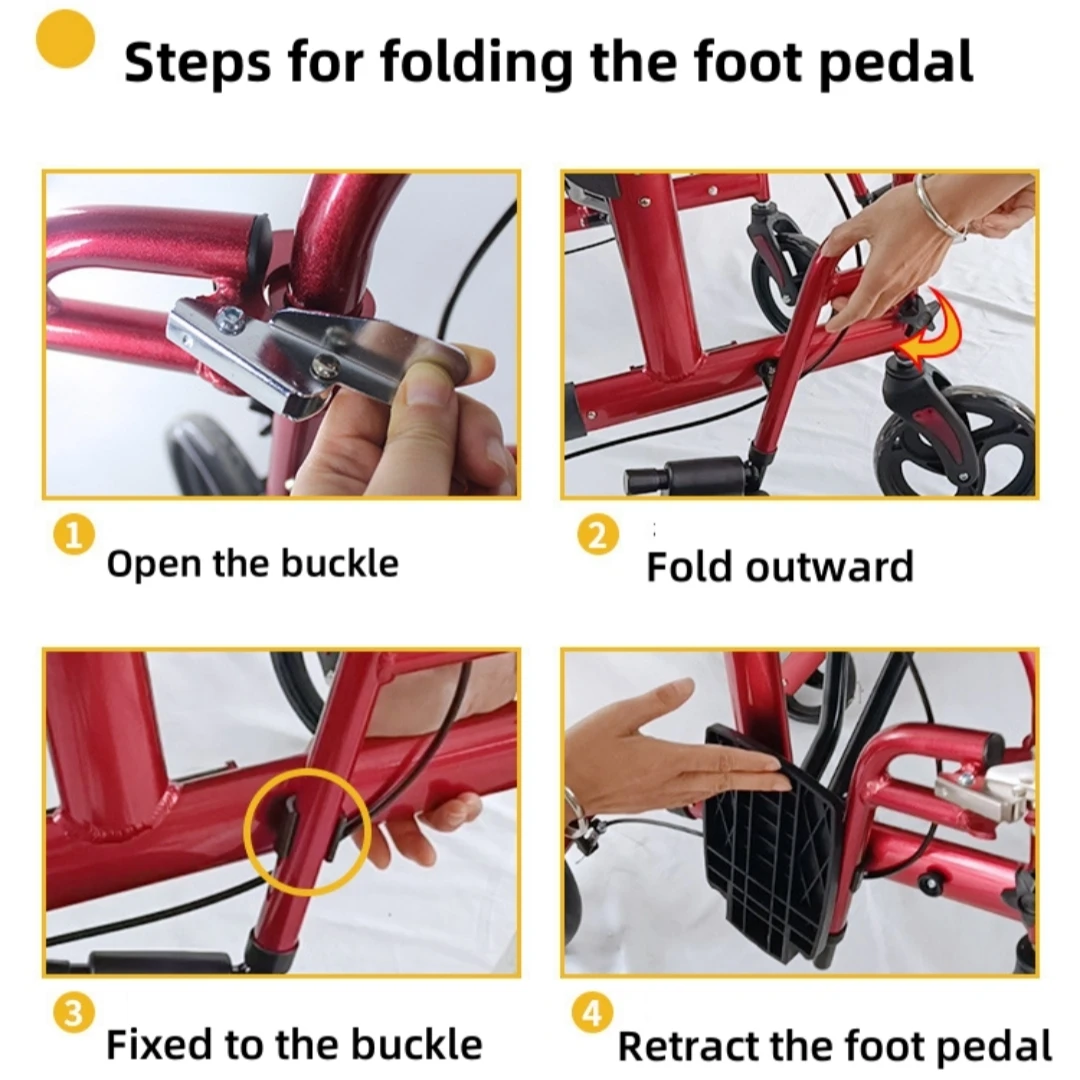 Steps for folding the foot pedal

1 Open the buckle

2 Fold outward

3 Fixed to the buckle

4 Retract the foot pedal