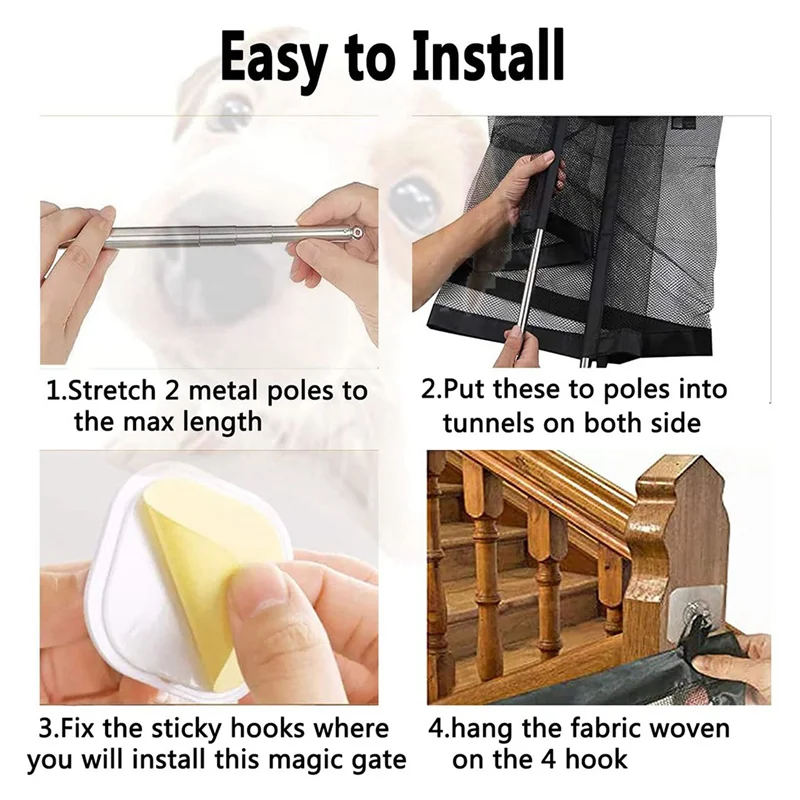 Easy to Install

1.Stretch 2 metal poles to the max length

2.Put these to poles into tunnels on both side

3.Fix the sticky hooks where you will install this magic gate

4.hang the fabric woven on the 4 hook