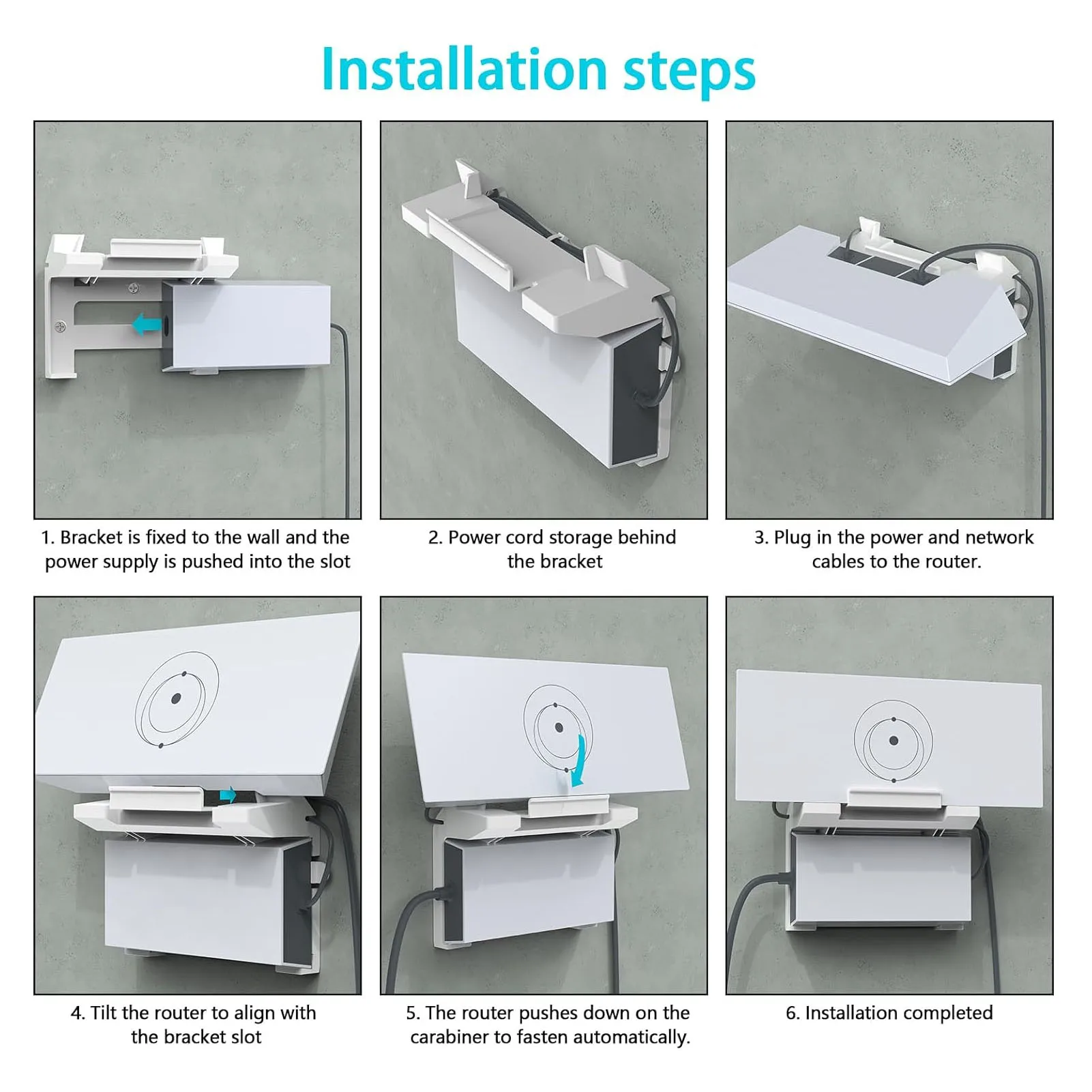 Installation steps

1. Bracket is fixed to the wall and the power supply is pushed into the slot

2. Power cord storage behind the bracket

3. Plug in the power and network cables to the router.

4. Tilt the router to align with the bracket slot

5. The router pushes down on the carabiner to fasten automatically.

6. Installation completed