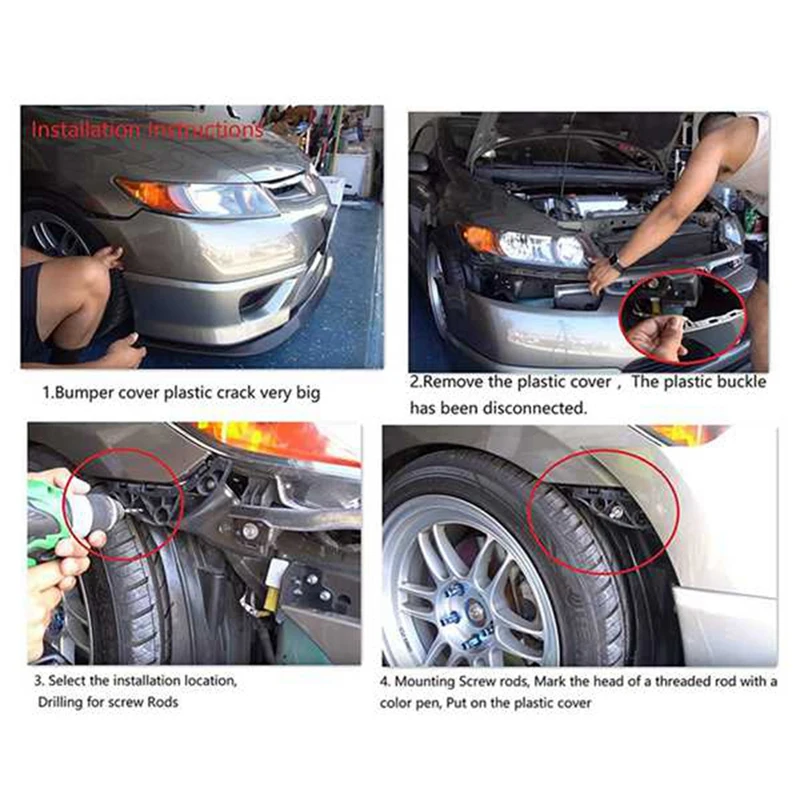 Installation Instructions

1.Bumper cover plastic crack very big

2.Remove the plastic cover， The plastic buckle has been disconnected.

3. Select the installation location, Drilling for screw Rods

4. Mounting Screw rods, Mark the head of a threaded rod with a color pen, Put on the plastic cover