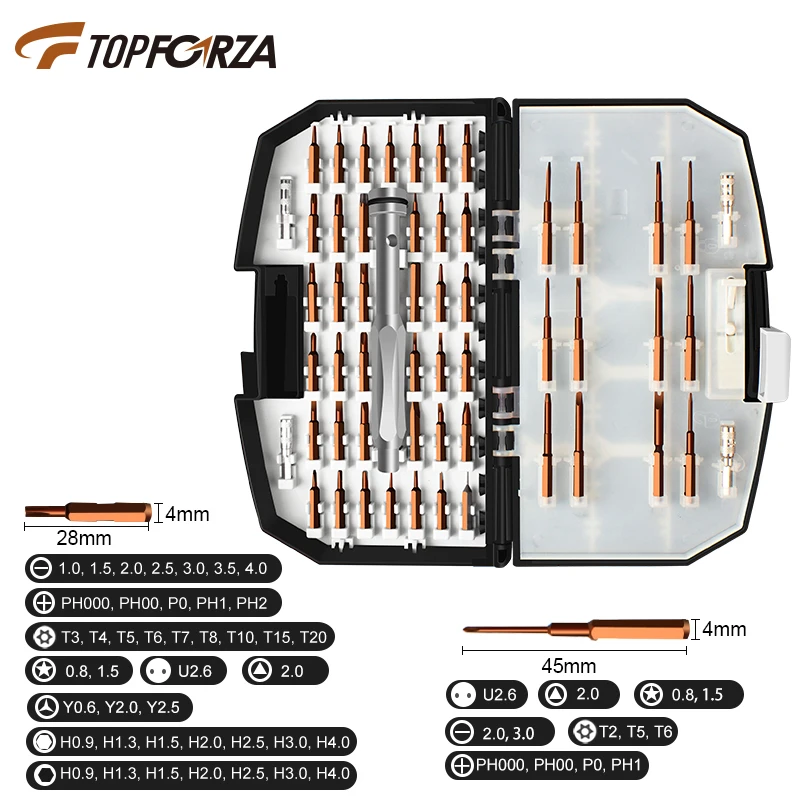 TOPFORZA

4mm
28mm

1.0, 1.5, 2.0, 2.5, 3.0, 3.5, 4.0
PH000, PH00, P0, PH1, PH2
T3, T4, T5, T6, T7, T8, T10, T15, T20
0.8, 1.5
U2.6
2.0
Y0.6, Y2.0, Y2.5
H0.9, H1.3, H1.5, H2.0, H2.5, H3.0, H4.0
H0.9, H1.3, H1.5, H2.0, H2.5, H3.0, H4.0

4mm
45mm

U2.6
2.0
0.8, 1.5
2.0, 3.0
T2, T5, T6
PH000, PH00, P0, PH1