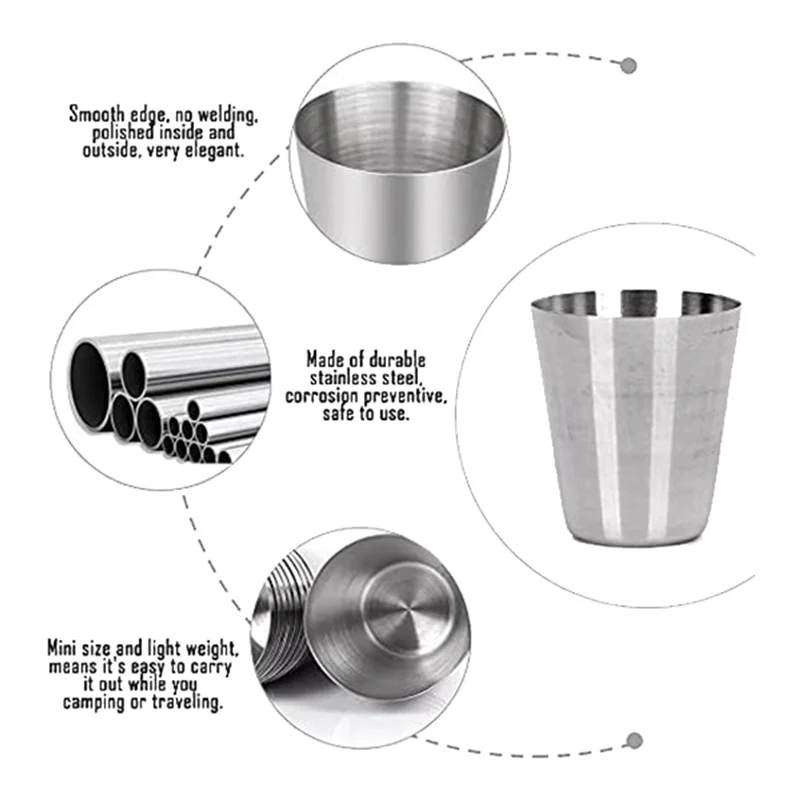 Smooth edge, no welding, polished inside and outside, very elegant.

Made of durable stainless steel, corrosion preventive, safe to use.

Mini size and light weight, means it's easy to carry it out while you camping or traveling.