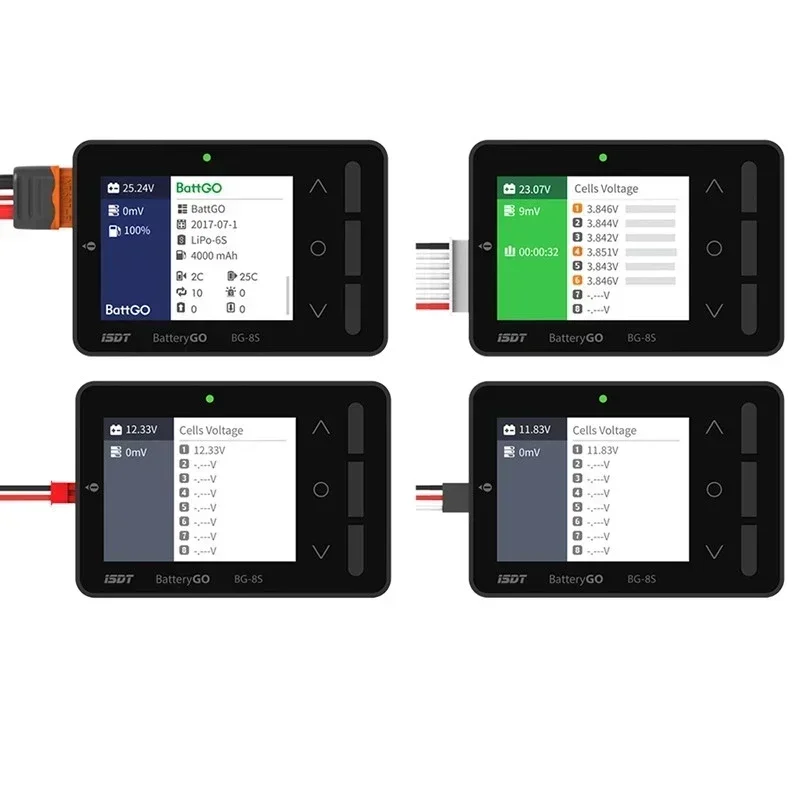 25.24V
0mV
100%
BattGO

BattGO
BattGO
2017-07-1
LiPo-6S
4000 mAh
2C
25C
10
0
0
0

ISDT BatteryGO BG-8S

23.07V
9mV
00:00:32

Cells Voltage
1 3.846V
2 3.844V
3 3.842V
4 3.851V
5 3.843V
6 3.846V
7 -.---V
8 -.---V

ISDT BatteryGO BG-8S

12.33V
0mV

Cells Voltage
1 12.33V
2 -.---V
3 -.---V
4 -.---V
5 -.---V
6 -.---V
7 -.---V
8 -.---V

ISDT BatteryGO BG-8S

11.83V
0mV

Cells Voltage
1 11.83V
2 -.---V
3 -.---V
4 -.---V
5 -.---V
6 -.---V
7 -.---V
8 -.---V

ISDT BatteryGO BG-8S