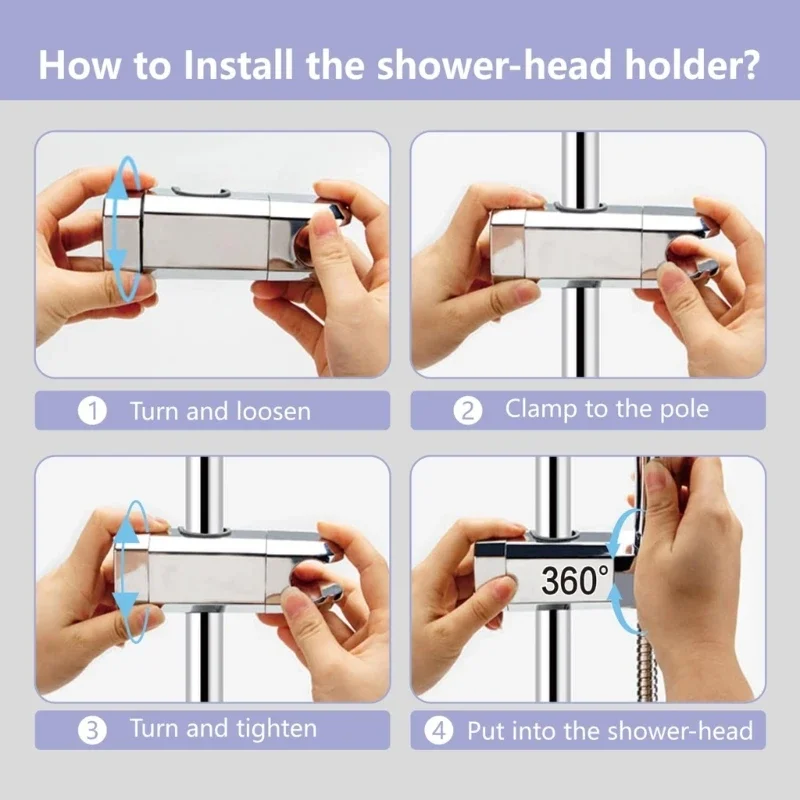 How to Install the shower-head holder?

1 Turn and loosen

2 Clamp to the pole

3 Turn and tighten

360°

4 Put into the shower-head