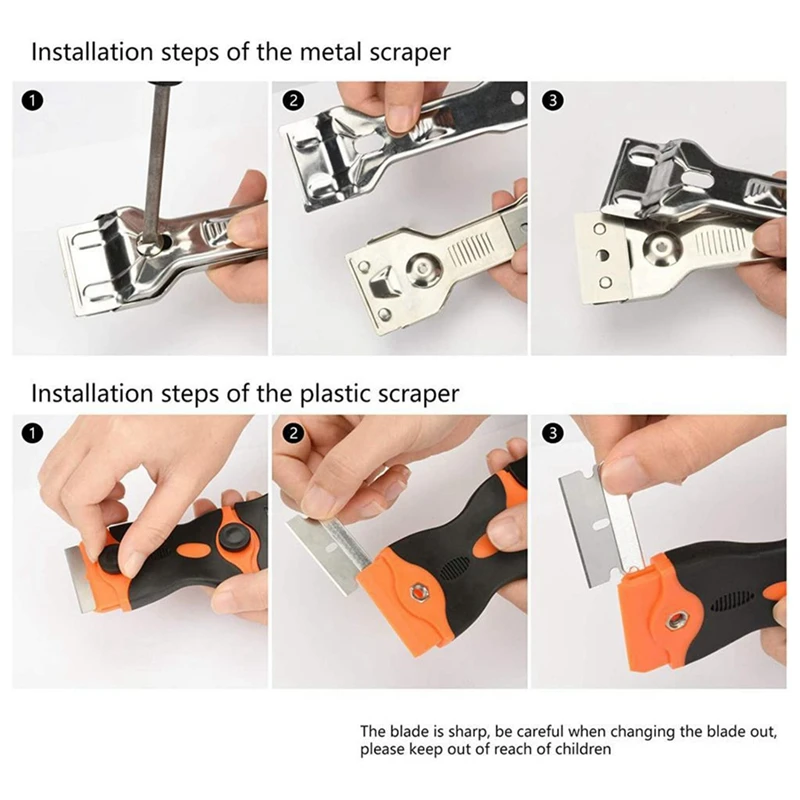 Installation steps of the metal scraper

1

2

3

Installation steps of the plastic scraper

1

2

3

The blade is sharp, be careful when changing the blade out, please keep out of reach of children