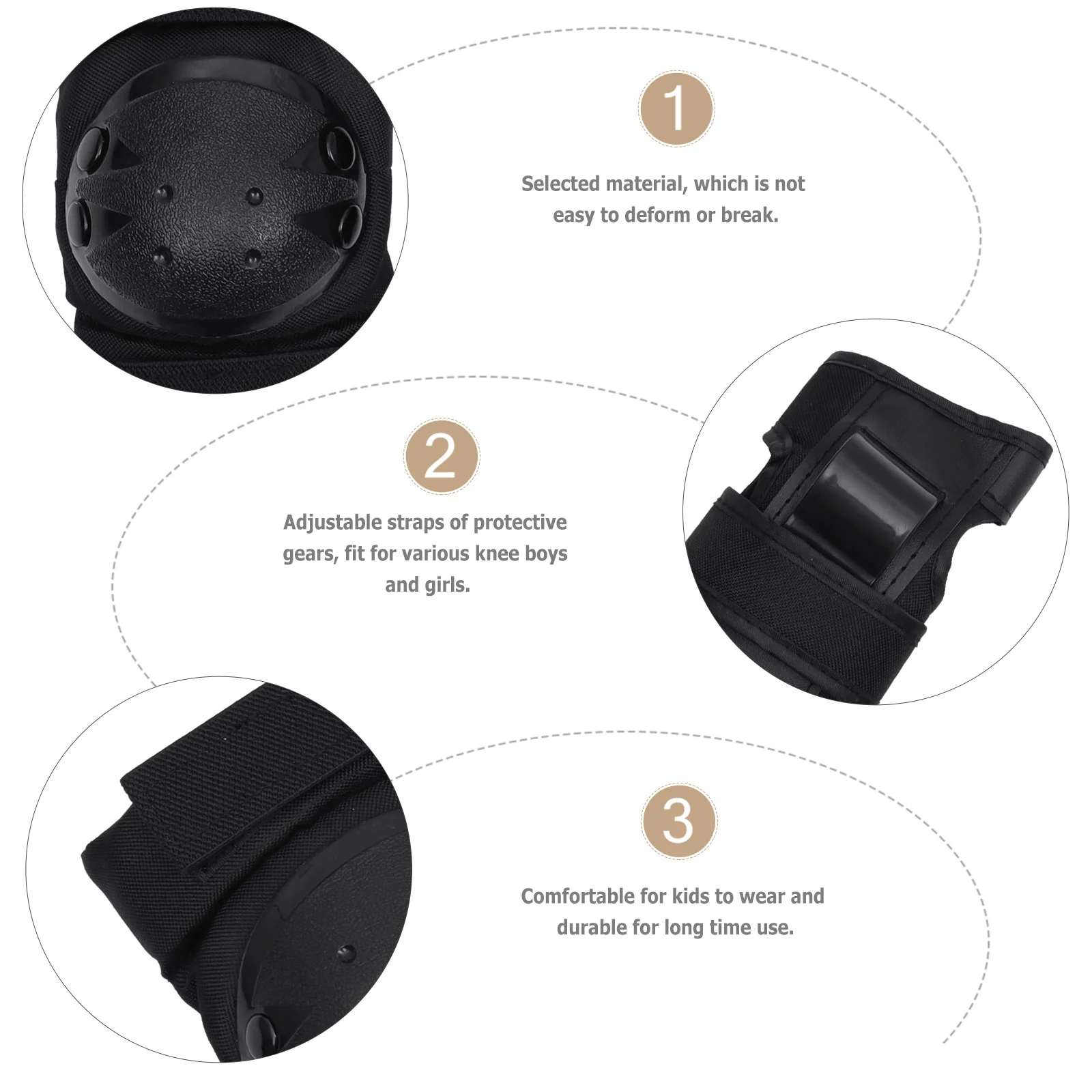 1

Selected material, which is not easy to deform or break.

2

Adjustable straps of protective gears, fit for various knee boys and girls.

3

Comfortable for kids to wear and durable for long time use.