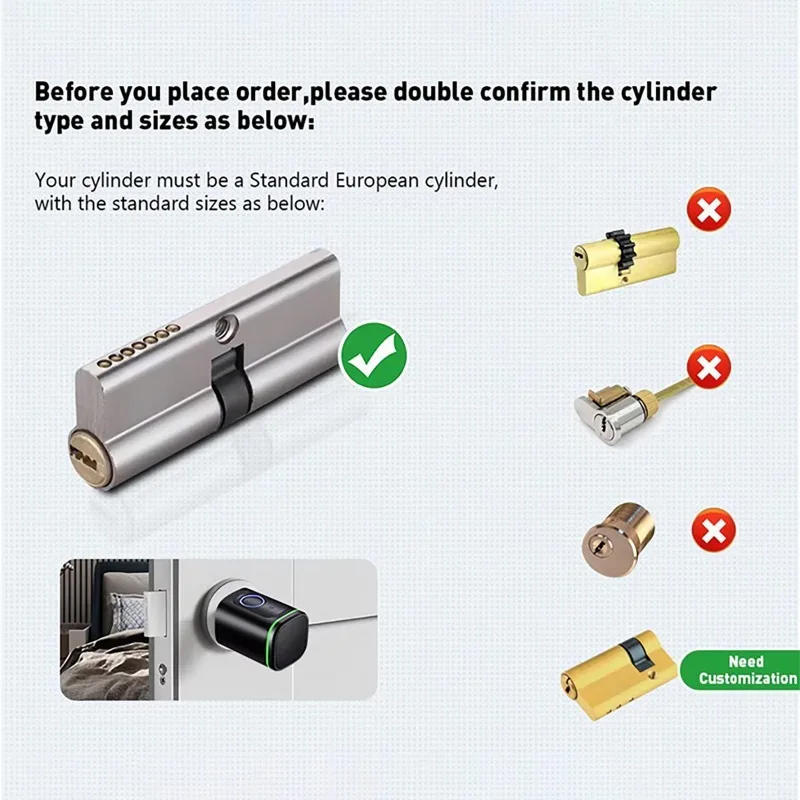 Before you place order,please double confirm the cylinder type and sizes as below:

Your cylinder must be a Standard European cylinder, with the standard sizes as below:

Need Customization